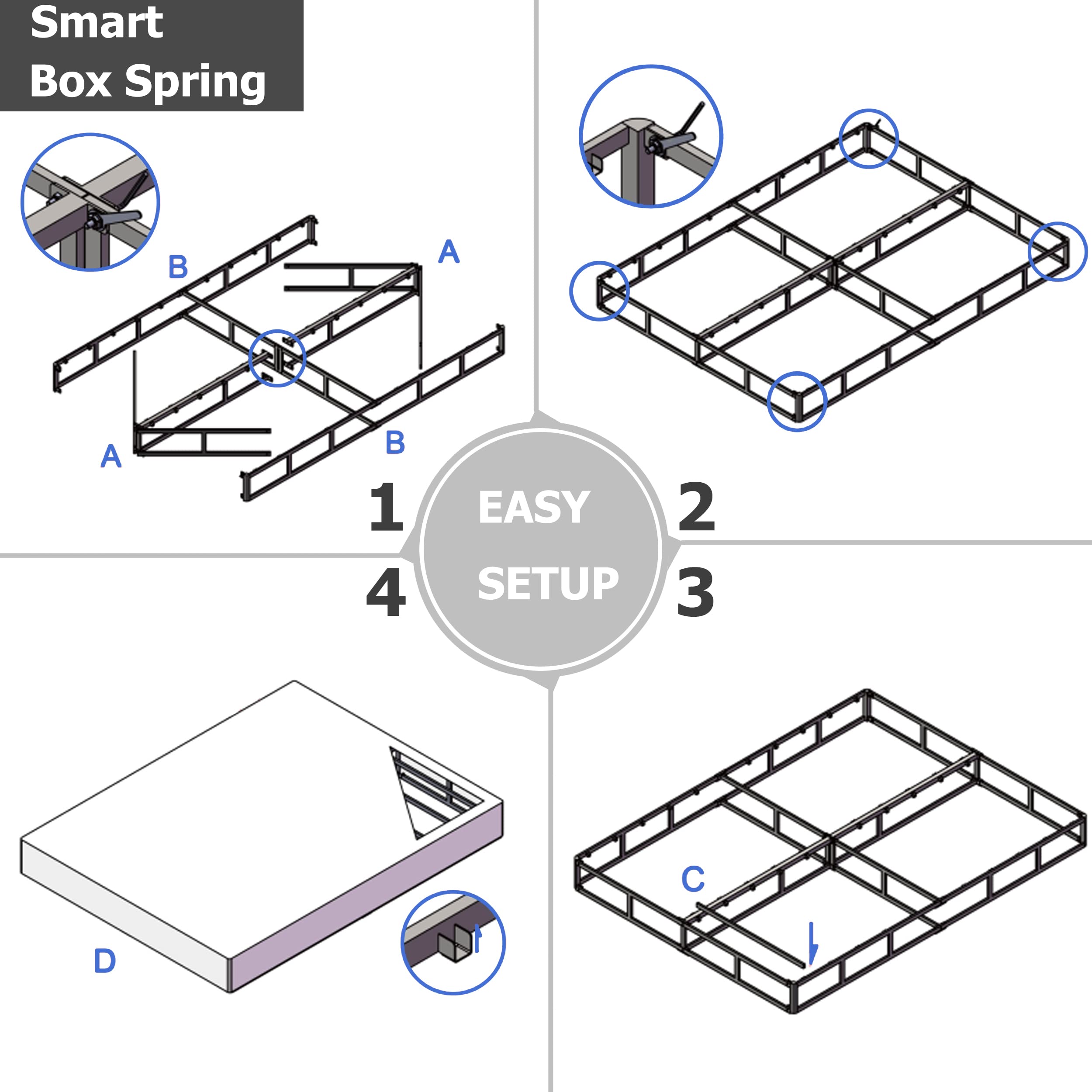 Smart
Box Spring

B

A

A

B

1

EASY

SETUP

2

4

3

D

C