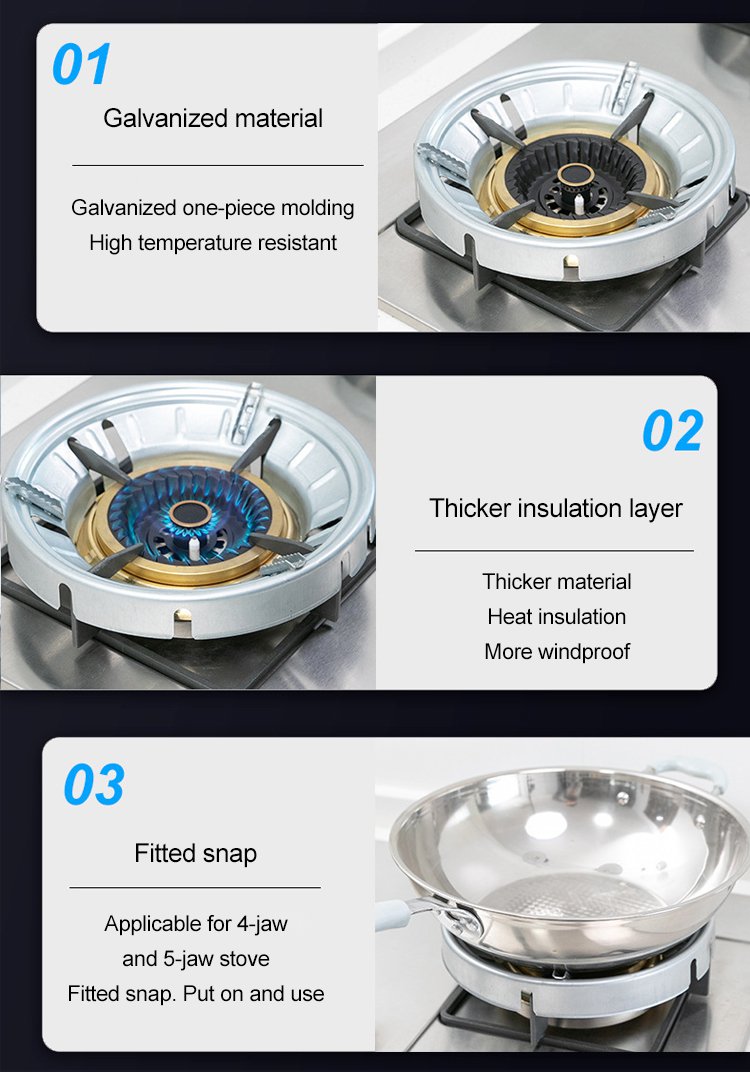 01

Galvanized material

Galvanized one-piece molding
High temperature resistant

02

Thicker insulation layer

Thicker material
Heat insulation
More windproof

03

Fitted snap

Applicable for 4-jaw
and 5-jaw stove
Fitted snap. Put on and use