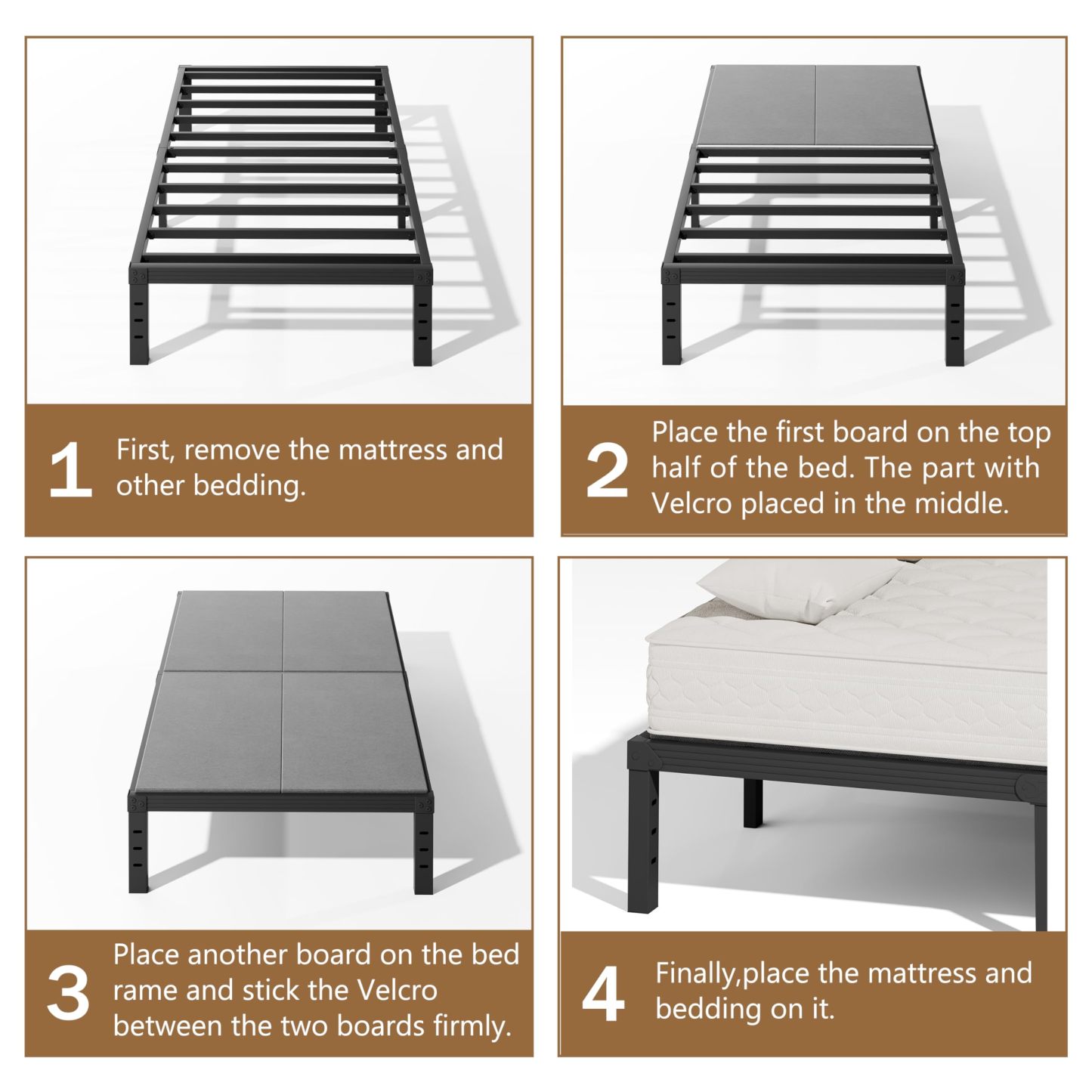 1 First, remove the mattress and other bedding.

2 Place the first board on the top half of the bed. The part with Velcro placed in the middle.

3 Place another board on the bed rame and stick the Velcro between the two boards firmly.

4 Finally,place the mattress and bedding on it.