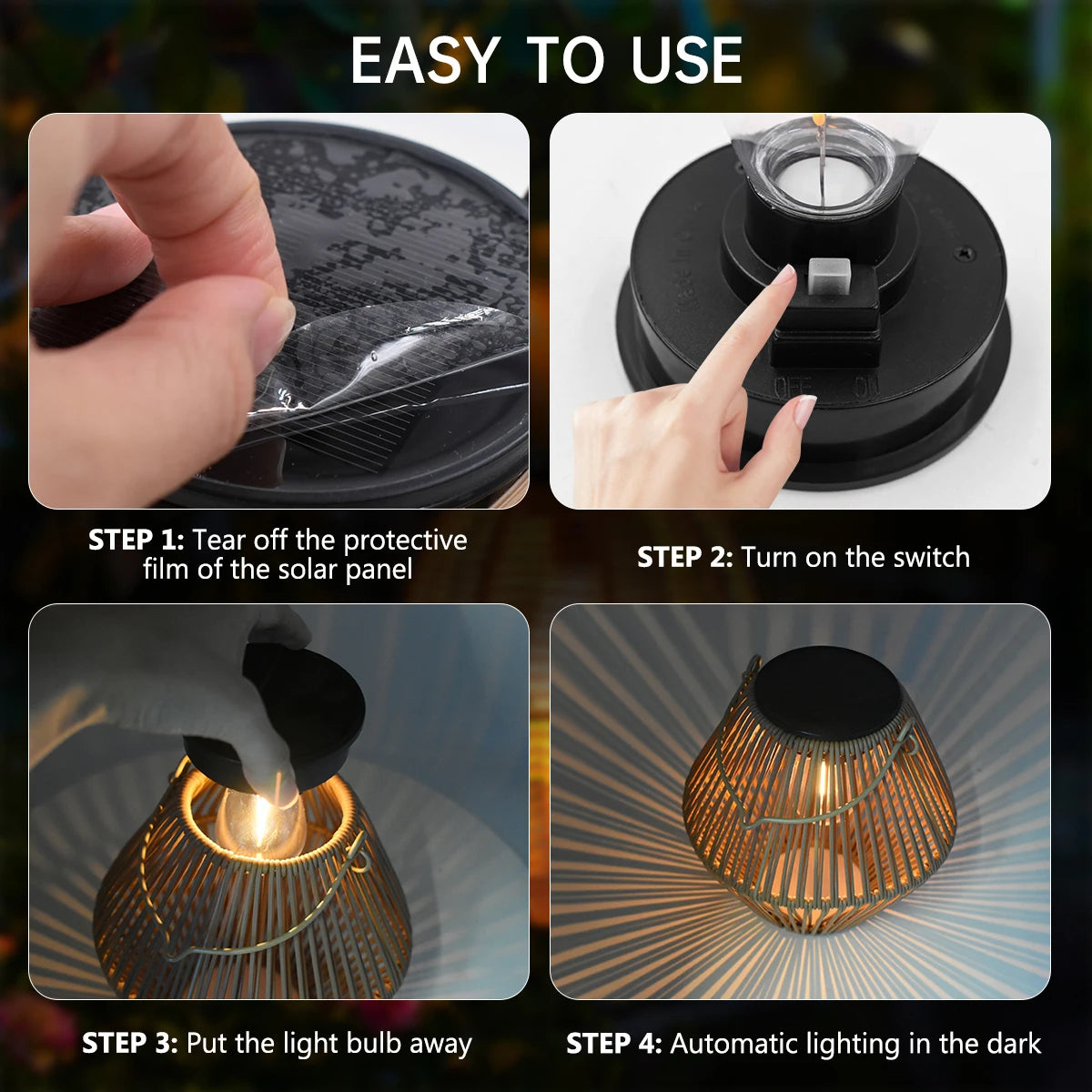 EASY TO USE

OFF ON

STEP 1: Tear off the protective film of the solar panel

STEP 2: Turn on the switch

STEP 3: Put the light bulb away

STEP 4: Automatic lighting in the dark