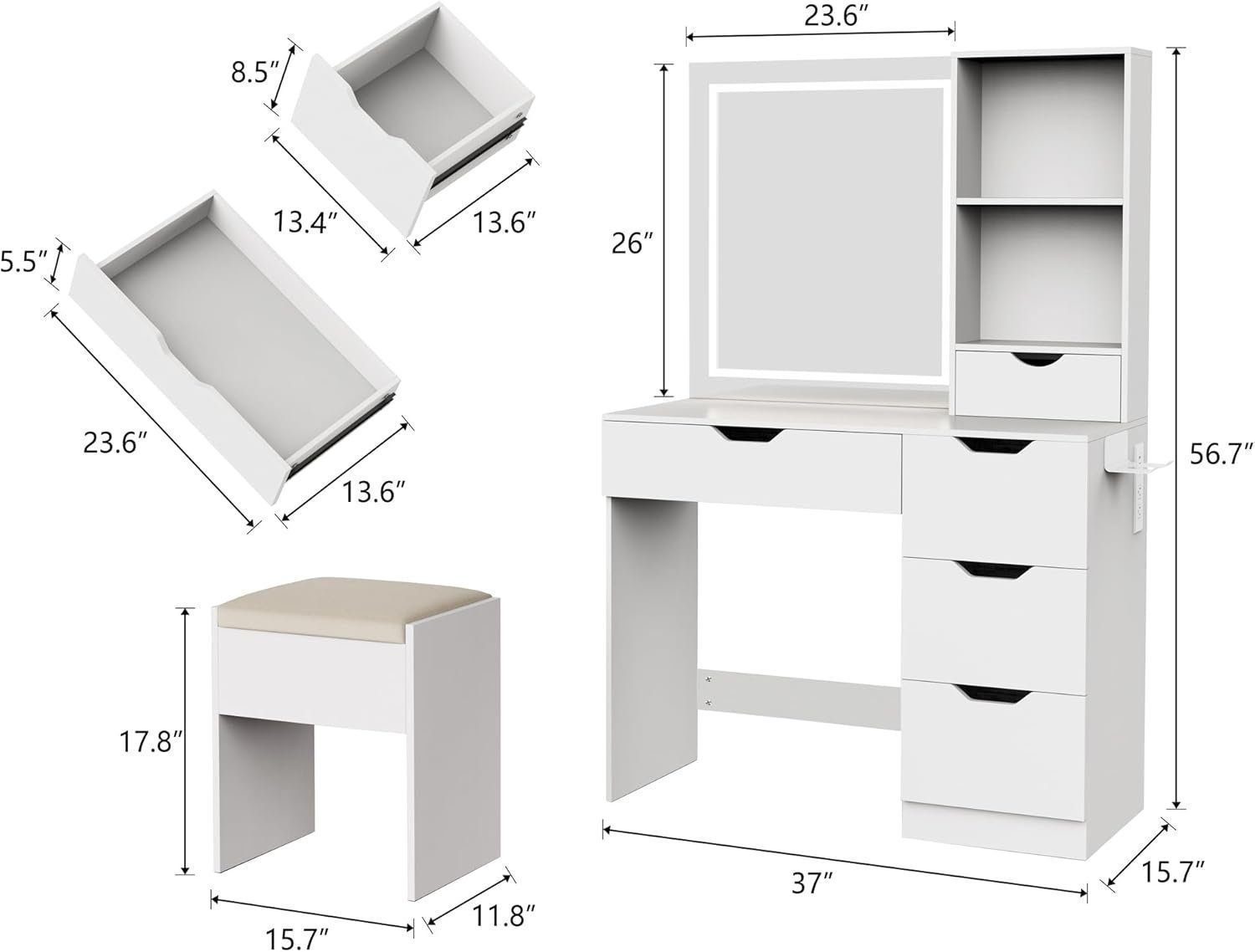 8.5″
13.4″
13.6″
5.5″
23.6″
13.6″
17.8″
15.7″
11.8″
23.6″
26″
56.7″
37″
15.7″