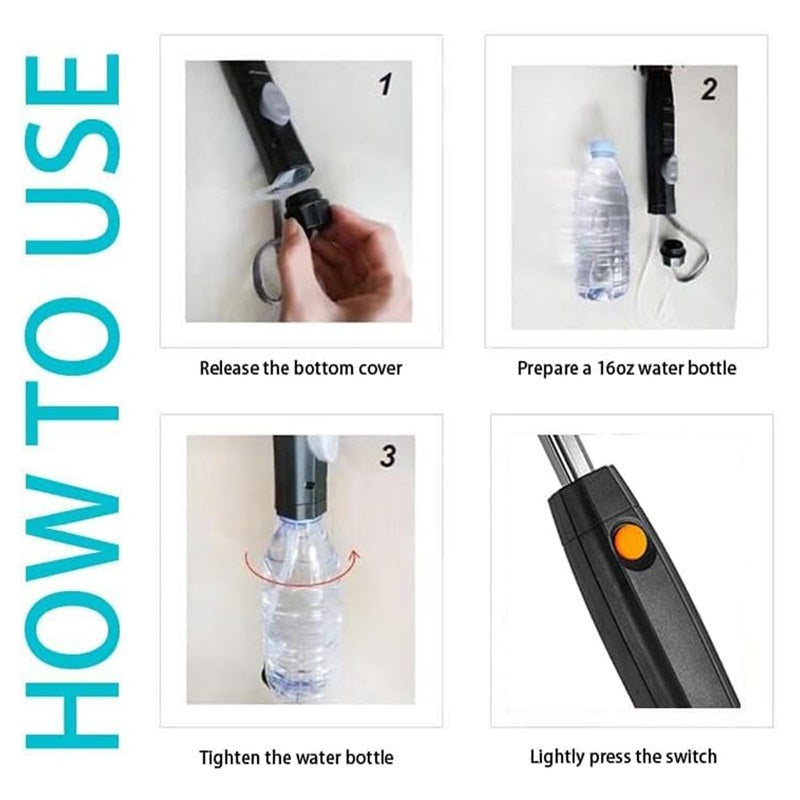 HOW TO USE

1

Release the bottom cover

2

Prepare a 16oz water bottle

3

Tighten the water bottle

Lightly press the switch