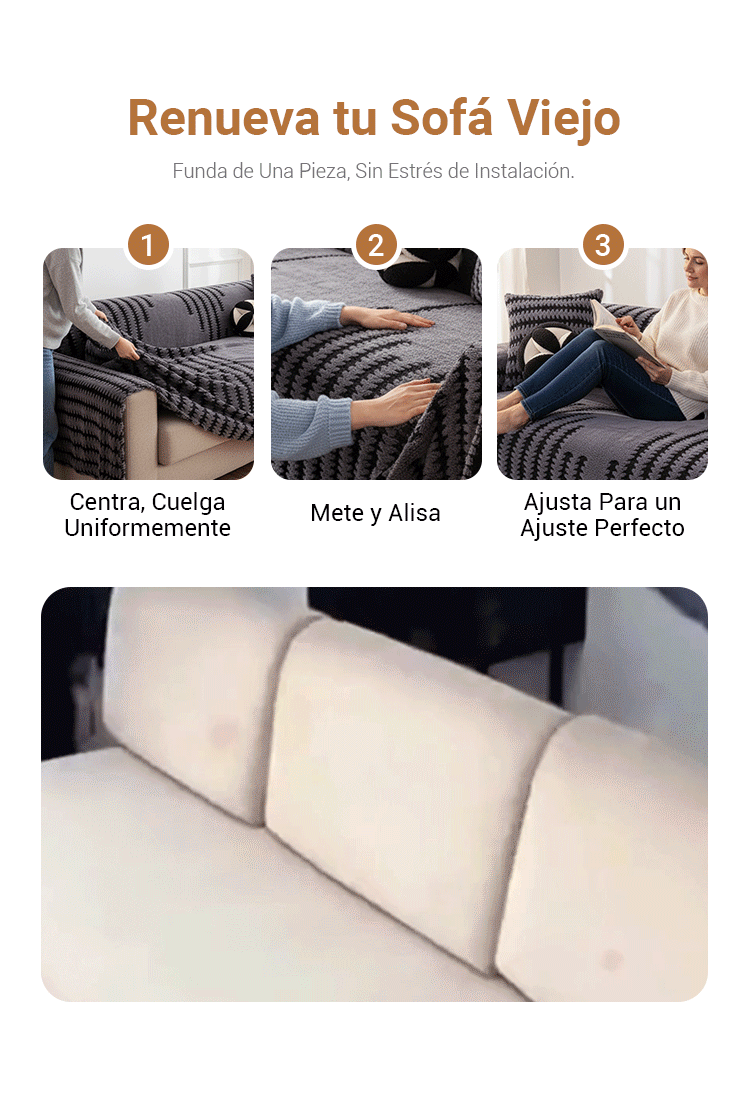 Renueva tu Sofá Viejo

Funda de Una Pieza, Sin Estrés de Instalación.

1

Centra, Cuelga Uniformemente

2

Mete y Alisa

3

Ajusta Para un Ajuste Perfecto