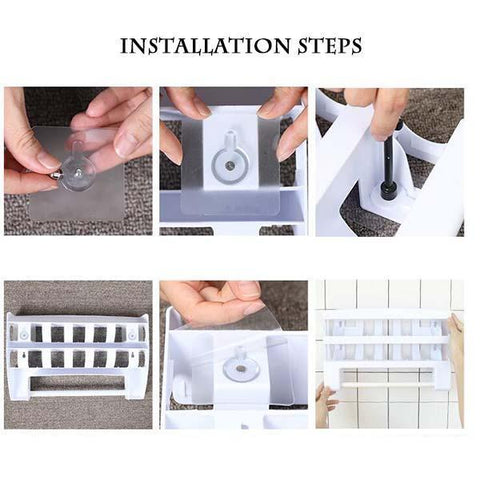 INSTALLATION STEPS