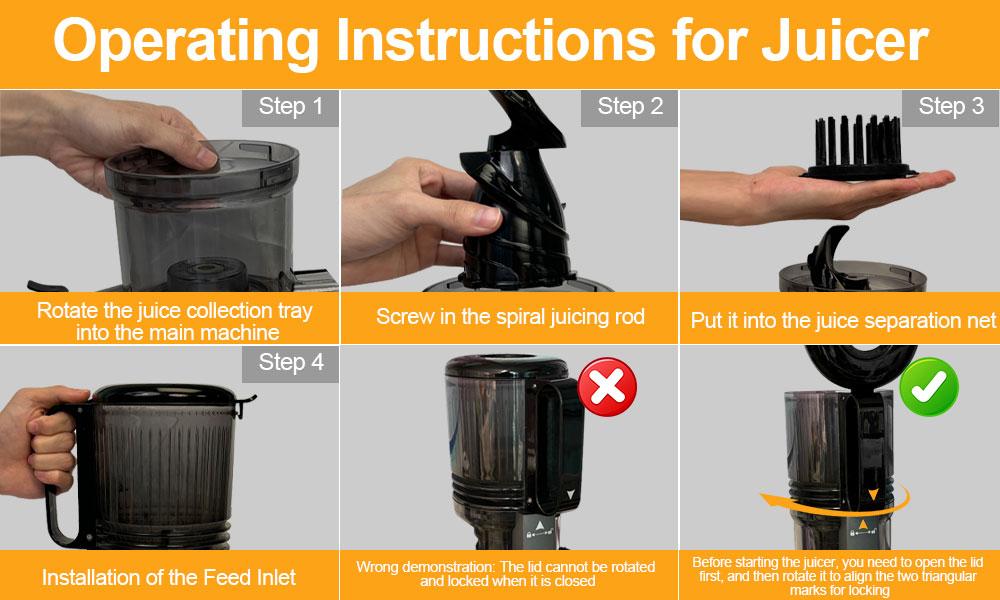 Operating Instructions for Juicer

Step 1

Rotate the juice collection tray into the main machine

Step 2

Screw in the spiral juicing rod

Step 3

Put it into the juice separation net

Step 4

Installation of the Feed Inlet

Wrong demonstration: The lid cannot be rotated and locked when it is closed

Before starting the juicer, you need to open the lid first, and then rotate it to align the two triangular marks for locking