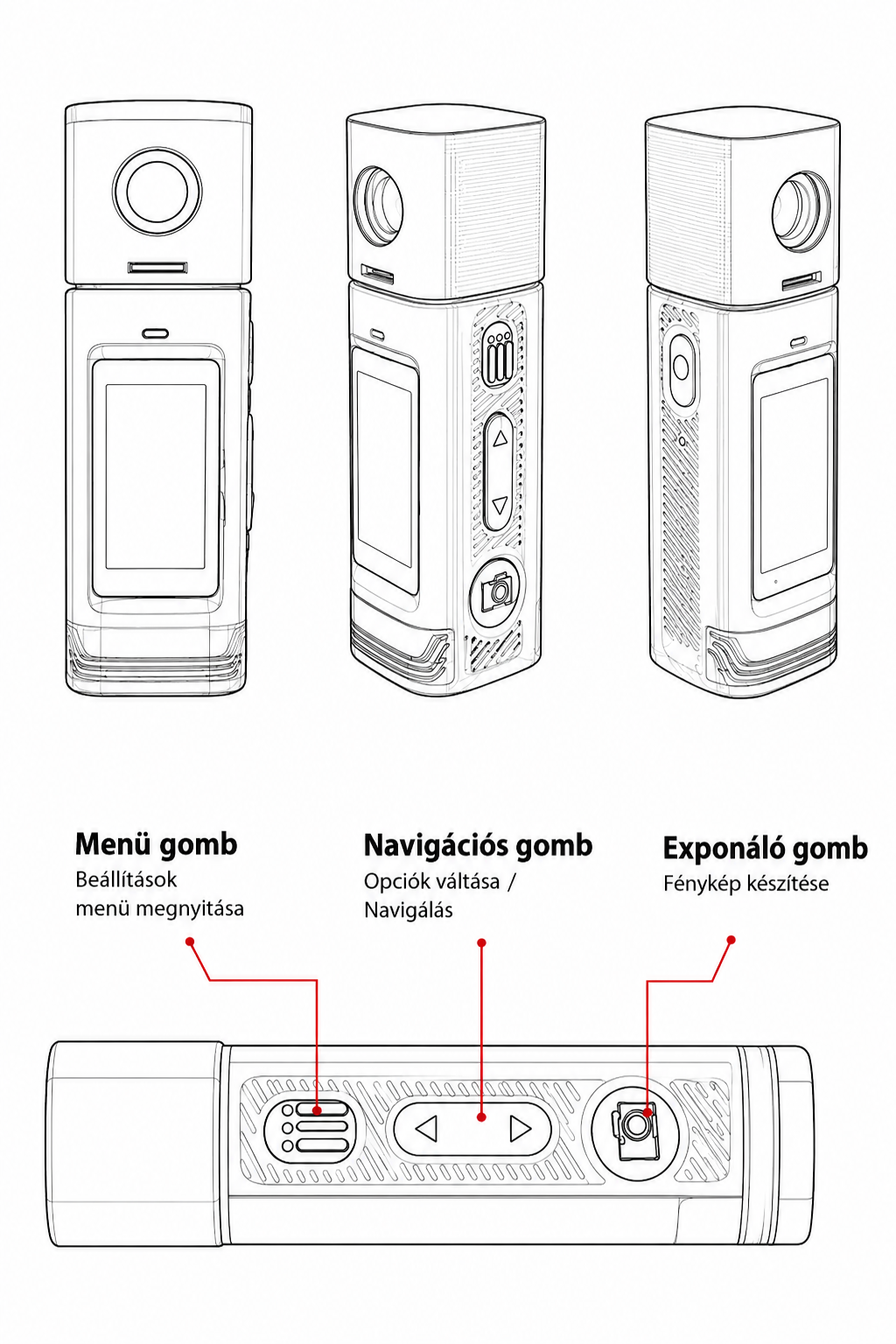 Menü gomb
Beállítások menü megnyitása

Navigációs gomb
Opciók váltása / Navigálás

Exponáló gomb
Fénykép készítése