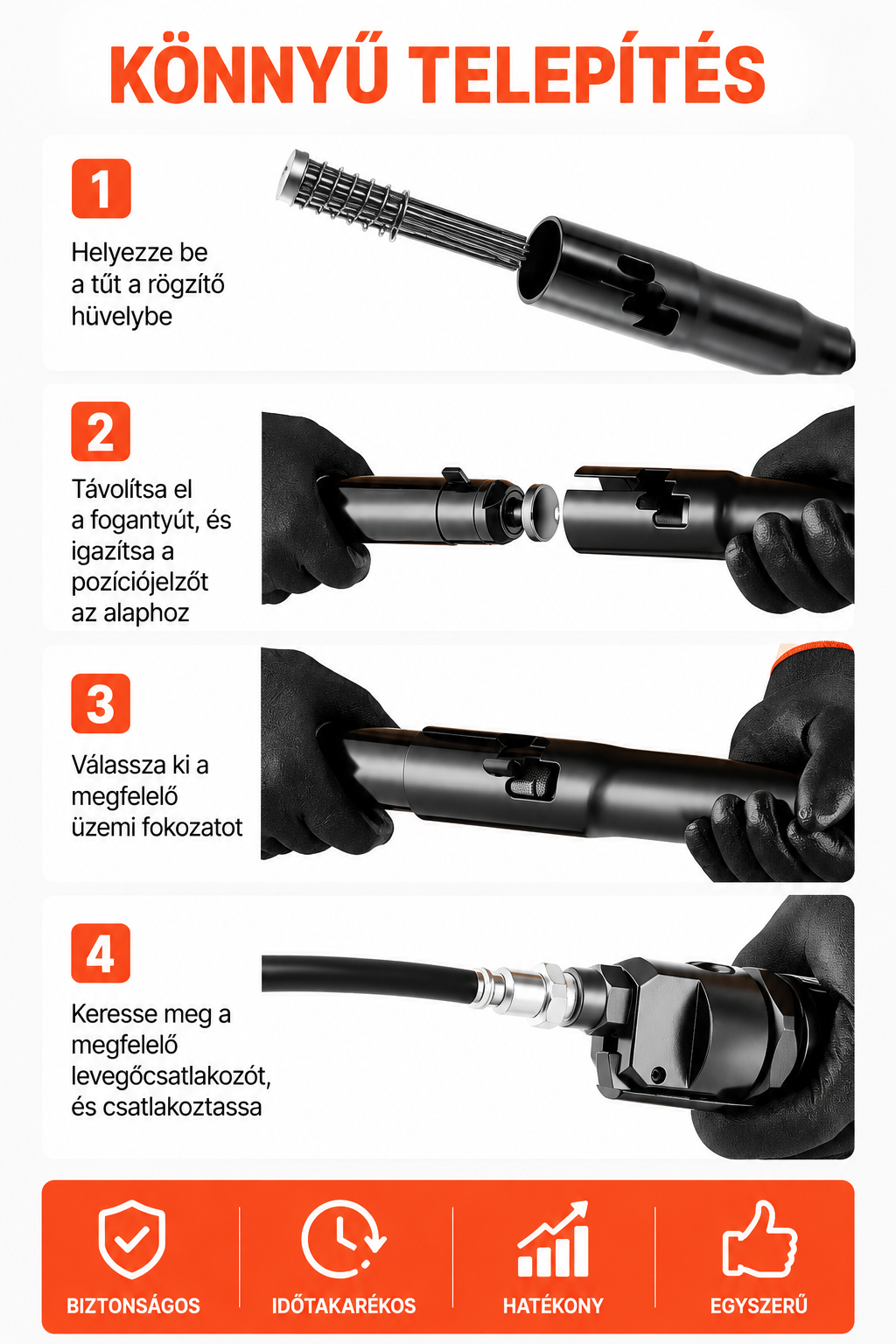 KÖNNYŰ TELEPÍTÉS

1

Helyezze be a tűt a rögzítő hüvelybe

2

Távolítsa el a fogantyút, és igazítsa a pozíciójelzőt az alaphoz

3

Válassza ki a megfelelő üzemi fokozatot

4

Keresse meg a megfelelő levegőcsatlakozót, és csatlakoztassa

BIZTONSÁGOS

IDŐTAKARÉKOS

HATÉKONY

EGYSZERŰ