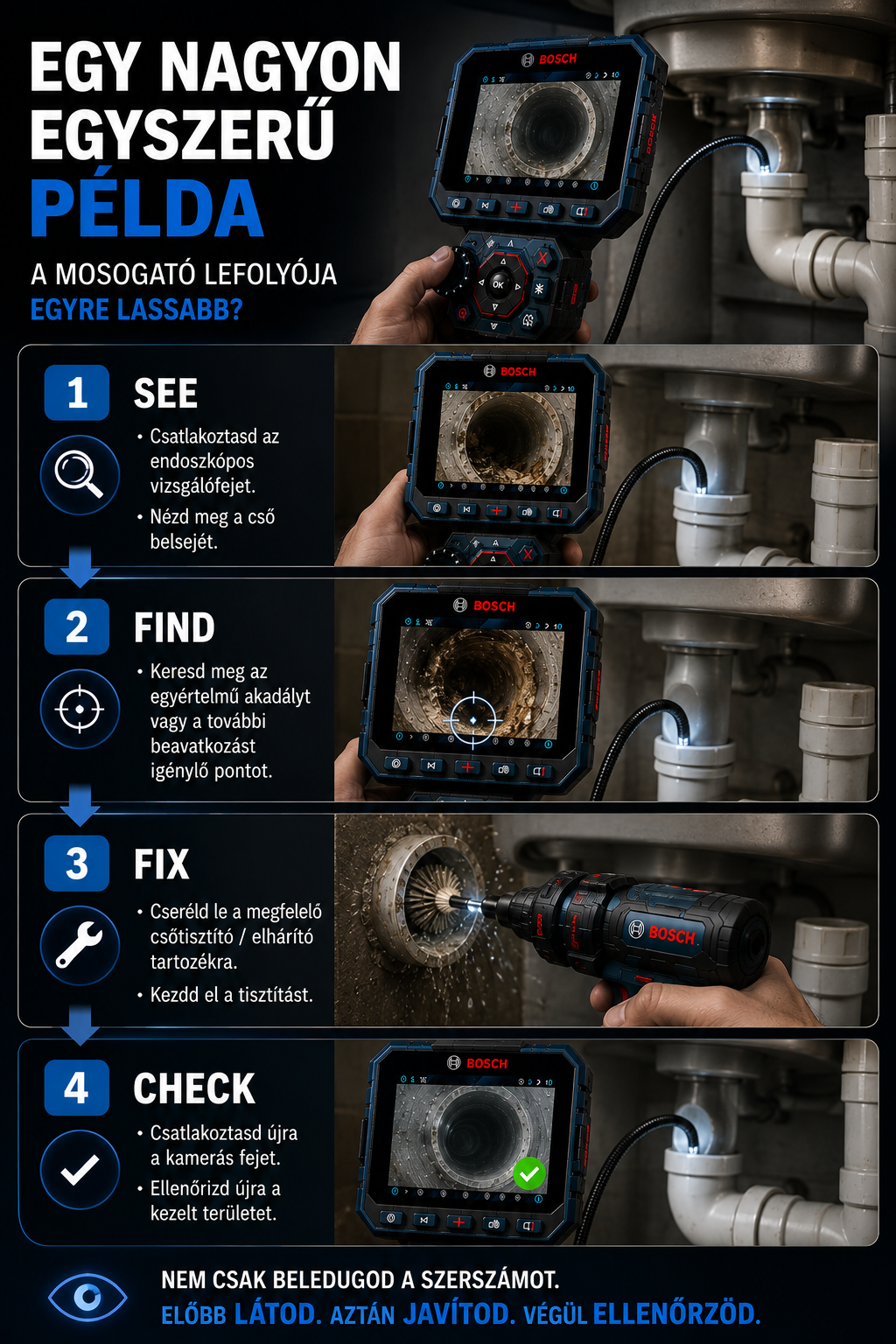 EGY NAGYON EGYSZERŰ PÉLDA

A MOSOGATÓ LEFOLYÓJA EGYRE LASSABB?

BOSCH

OK

1 SEE

• Csatlakoztasd az endoszkópos vizsgálófejet.
• Nézd meg a cső belsejét.

BOSCH

2 FIND

• Keresd meg az egyértelmű akadályt vagy a további beavatkozást igénylő pontot.

BOSCH

3 FIX

• Cseréld le a megfelelő csőtisztító / elhárító tartozékra.
• Kezdd el a tisztítást.

BOSCH

4 CHECK

• Csatlakoztasd újra a kamerás fejet.
• Ellenőrizd újra a kezelt területet.

BOSCH

NEM CSAK BELEDUGOD A SZERSZÁMOT.
ELŐBB LÁTOD. AZTÁN JAVÍTOD. VÉGÜL ELLENŐRZÖD.