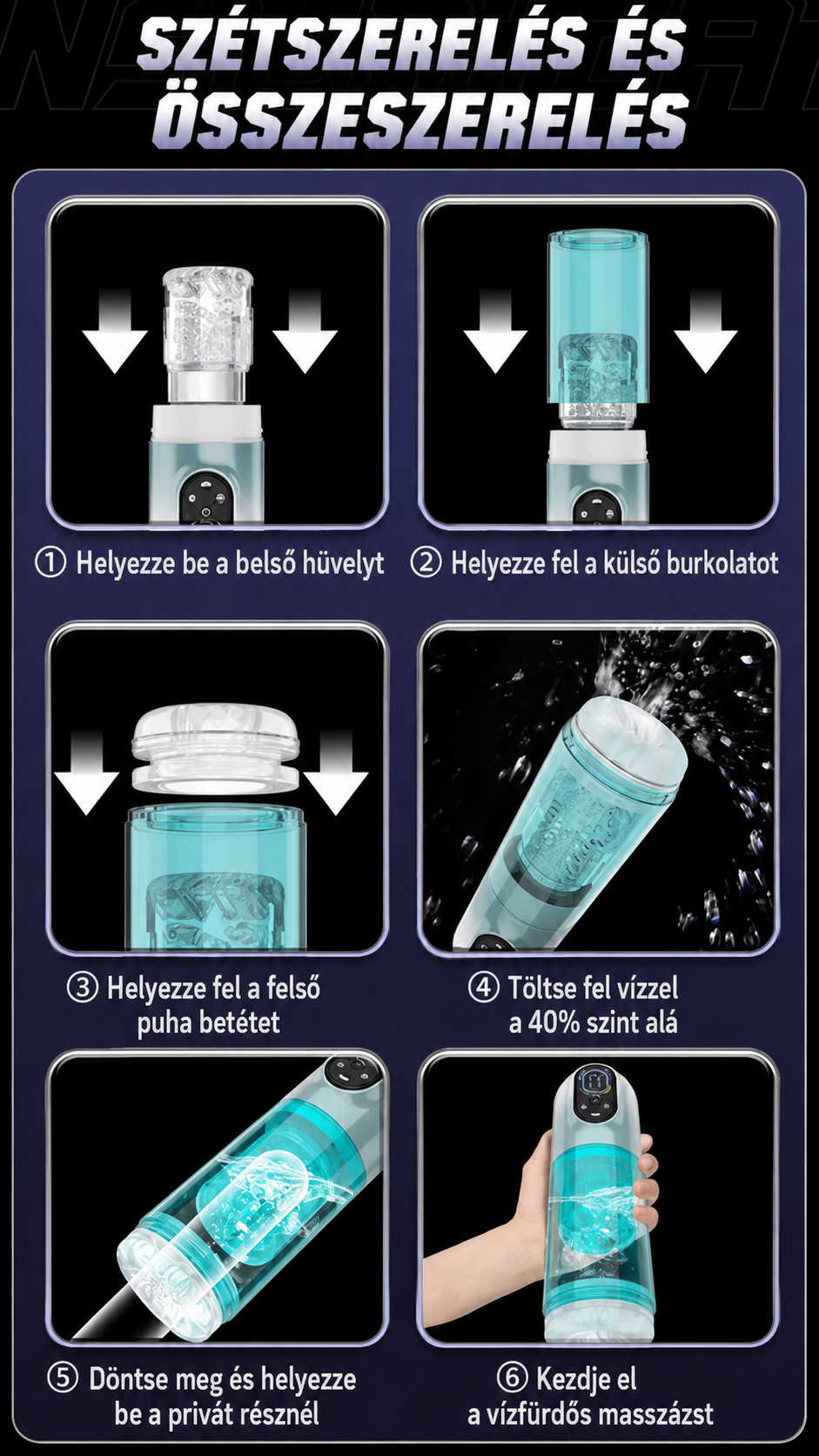 SZÉTSZERELÉS ÉS ÖSSZESZERELÉS

① Helyezze be a belső hüvelyt

② Helyezze fel a külső burkolatot

③ Helyezze fel a felső puha betétet

④ Töltse fel vízzel a 40% szint alá

⑤ Döntse meg és helyezze be a privát résznél

⑥ Kezdje el a vízfürdős masszázst