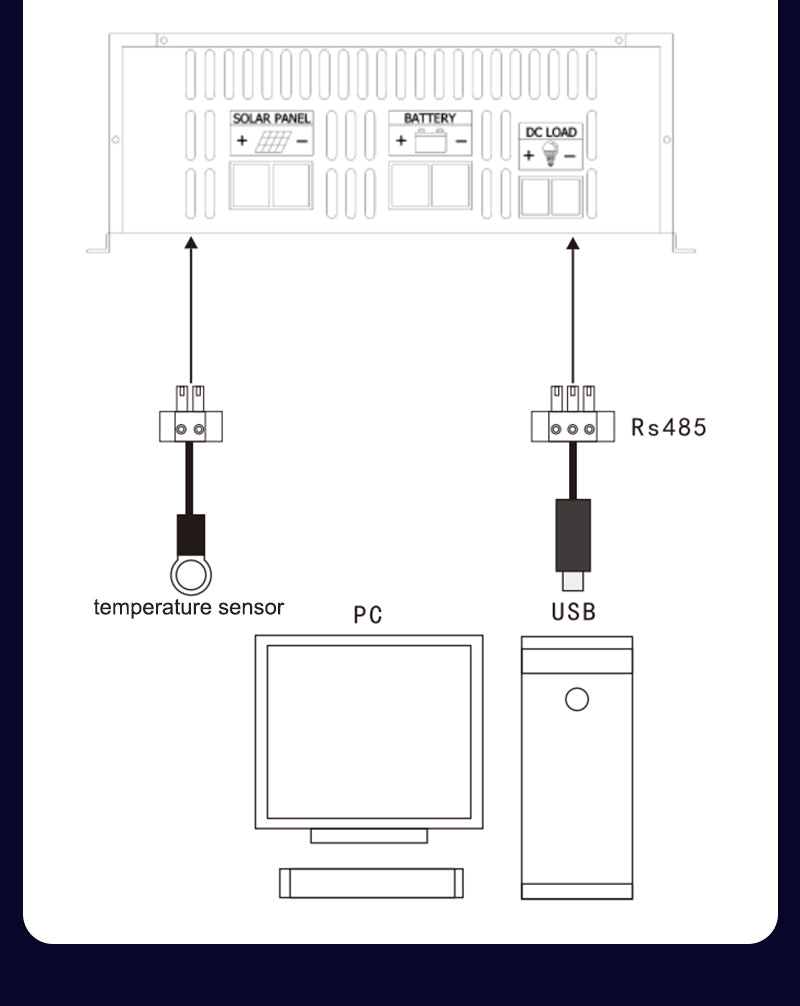 SOLAR PANEL
+ −

BATTERY
+ −

DC LOAD
+ −

Rs485

temperature sensor

PC

USB