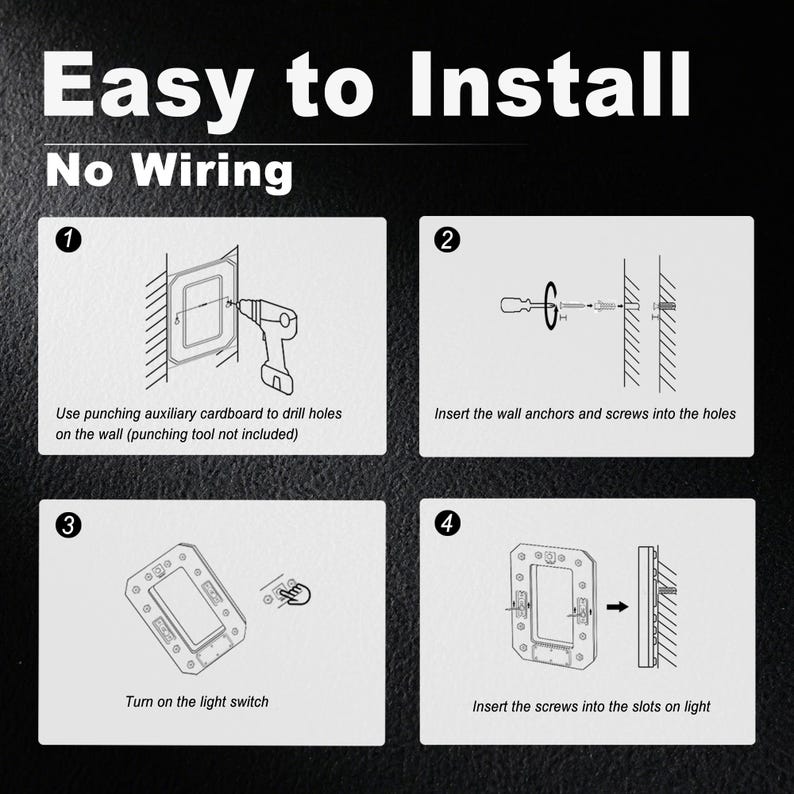 Easy to Install

No Wiring

1

Use punching auxiliary cardboard to drill holes on the wall (punching tool not included)

2

Insert the wall anchors and screws into the holes

3

Turn on the light switch

4

Insert the screws into the slots on light