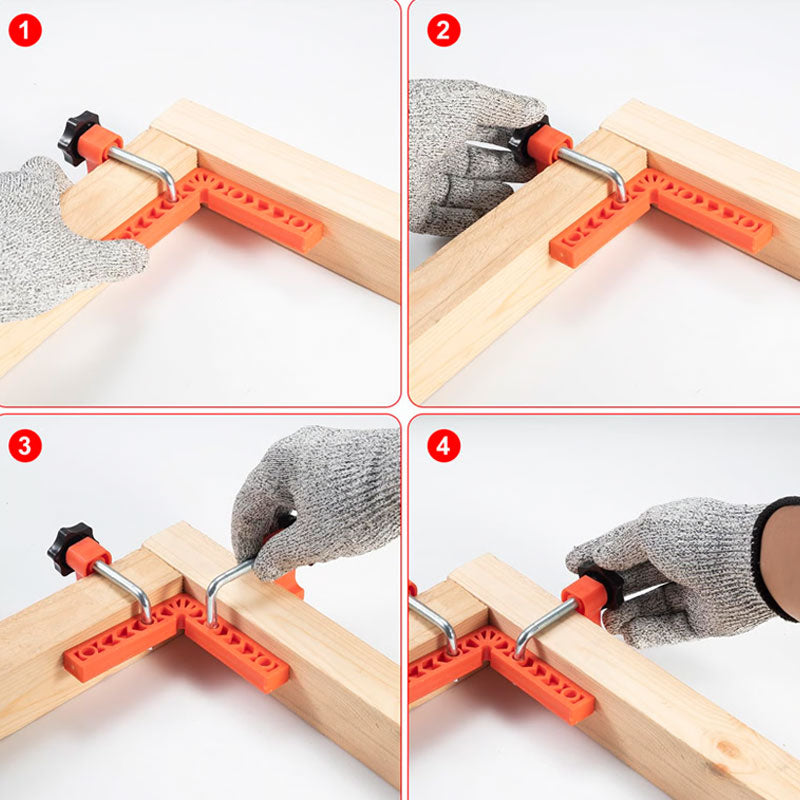 1
2
3
4