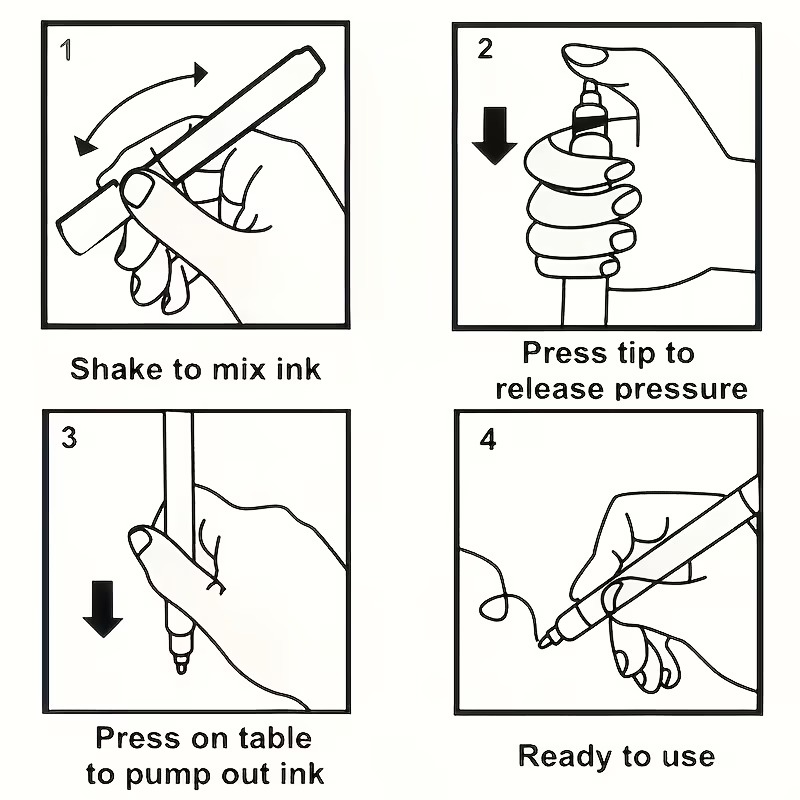 1

Shake to mix ink

2

Press tip to release pressure

3

Press on table to pump out ink

4

Ready to use