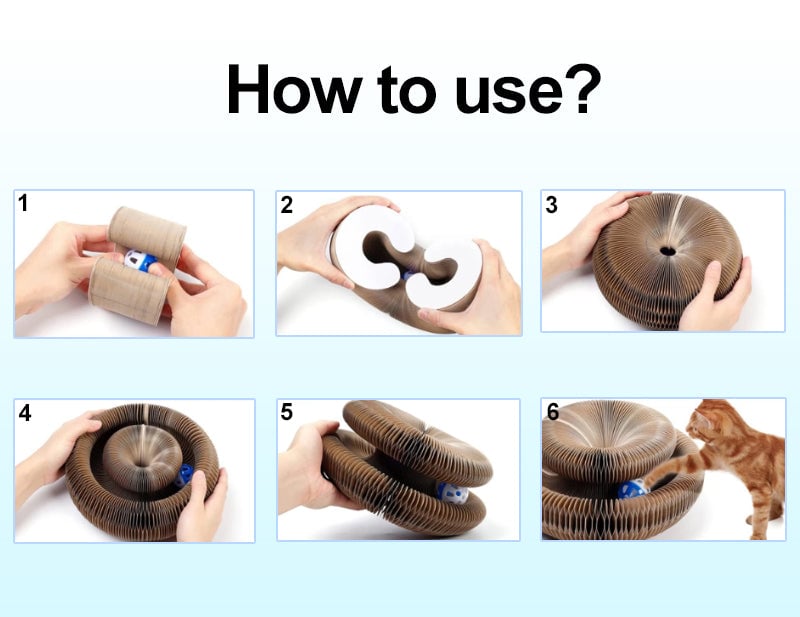 How to use?

1

2

3

4

5

6