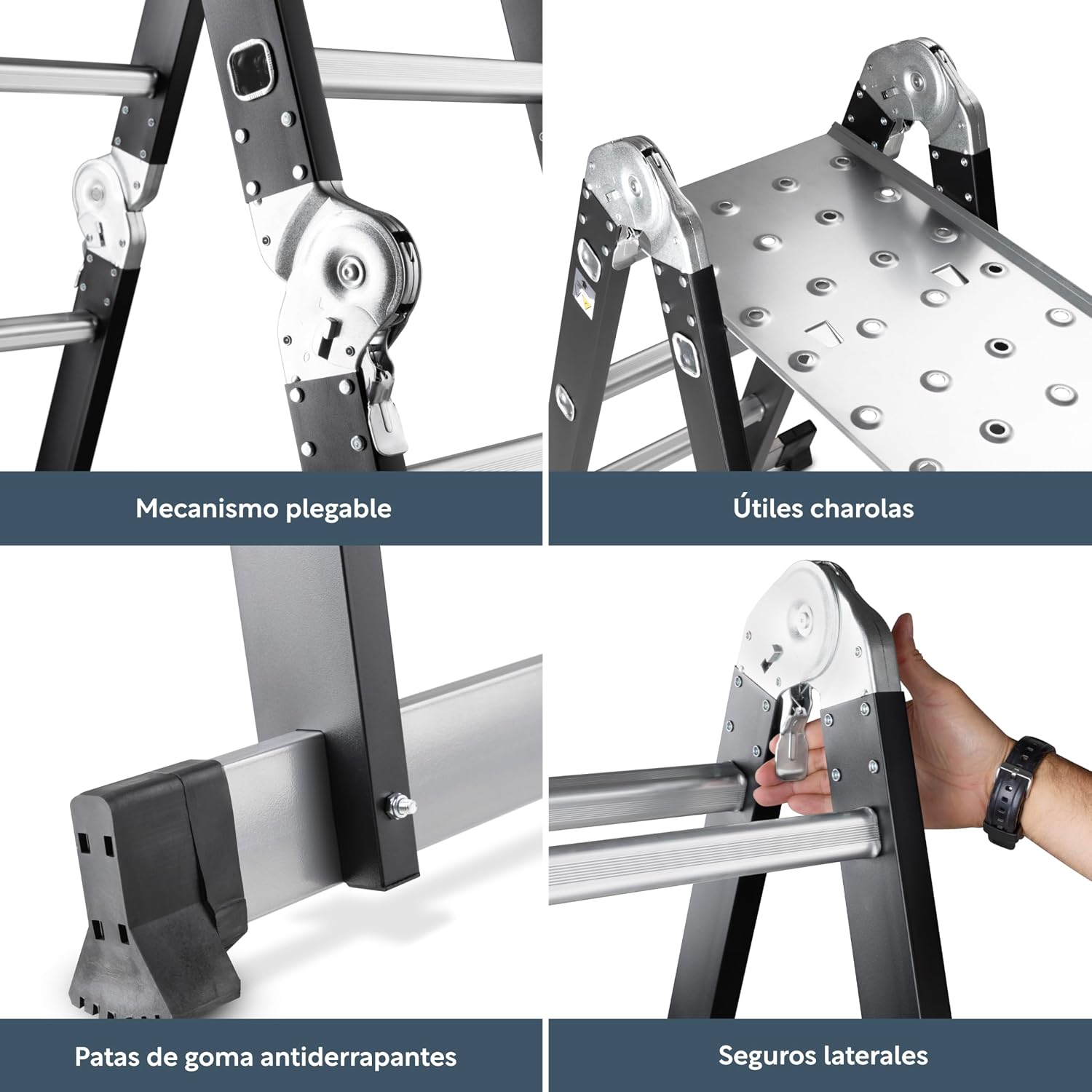 Mecanismo plegable

Útiles charolas

Patas de goma antiderrapantes

Seguros laterales