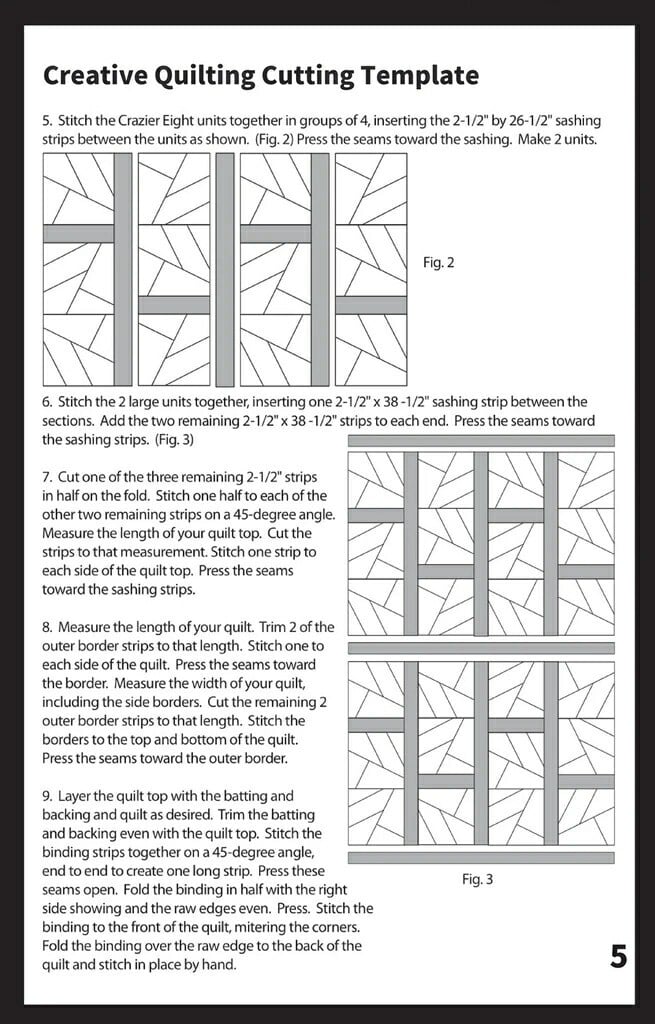 Creative Quilting Cutting Template

5. Stitch the Crazier Eight units together in groups of 4, inserting the 2-1/2" by 26-1/2" sashing strips between the units as shown. (Fig. 2) Press the seams toward the sashing. Make 2 units.

Fig. 2

6. Stitch the 2 large units together, inserting one 2-1/2" x 38 -1/2" sashing strip between the sections. Add the two remaining 2-1/2" x 38 -1/2" strips to each end. Press the seams toward the sashing strips. (Fig. 3)

7. Cut one of the three remaining 2-1/2" strips in half on the fold. Stitch one half to each of the other two remaining strips on a 45-degree angle. Measure the length of your quilt top. Cut the strips to that measurement. Stitch one strip to each side of the quilt top. Press the seams toward the sashing strips.

8. Measure the length of your quilt. Trim 2 of the outer border strips to that length. Stitch one to each side of the quilt. Press the seams toward the border. Measure the width of your quilt, including the side borders. Cut the remaining 2 outer border strips to that length. Stitch the borders to the top and bottom of the quilt. Press the seams toward the outer border.

9. Layer the quilt top with the batting and backing and quilt as desired. Trim the batting and backing even with the quilt top. Stitch the binding strips together on a 45-degree angle, end to end to create one long strip. Press these seams open. Fold the binding in half with the right side showing and the raw edges even. Press. Stitch the binding to the front of the quilt, mitering the corners. Fold the binding over the raw edge to the back of the quilt and stitch in place by hand.

Fig. 3

5