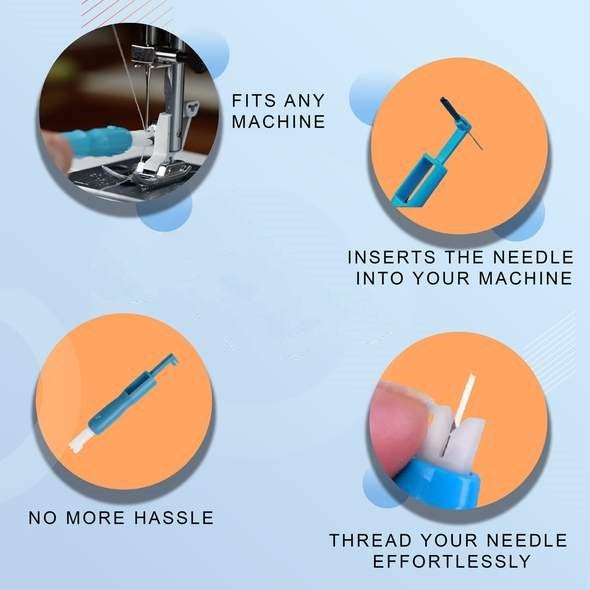 FITS ANY MACHINE

INSERTS THE NEEDLE INTO YOUR MACHINE

NO MORE HASSLE

THREAD YOUR NEEDLE EFFORTLESSLY