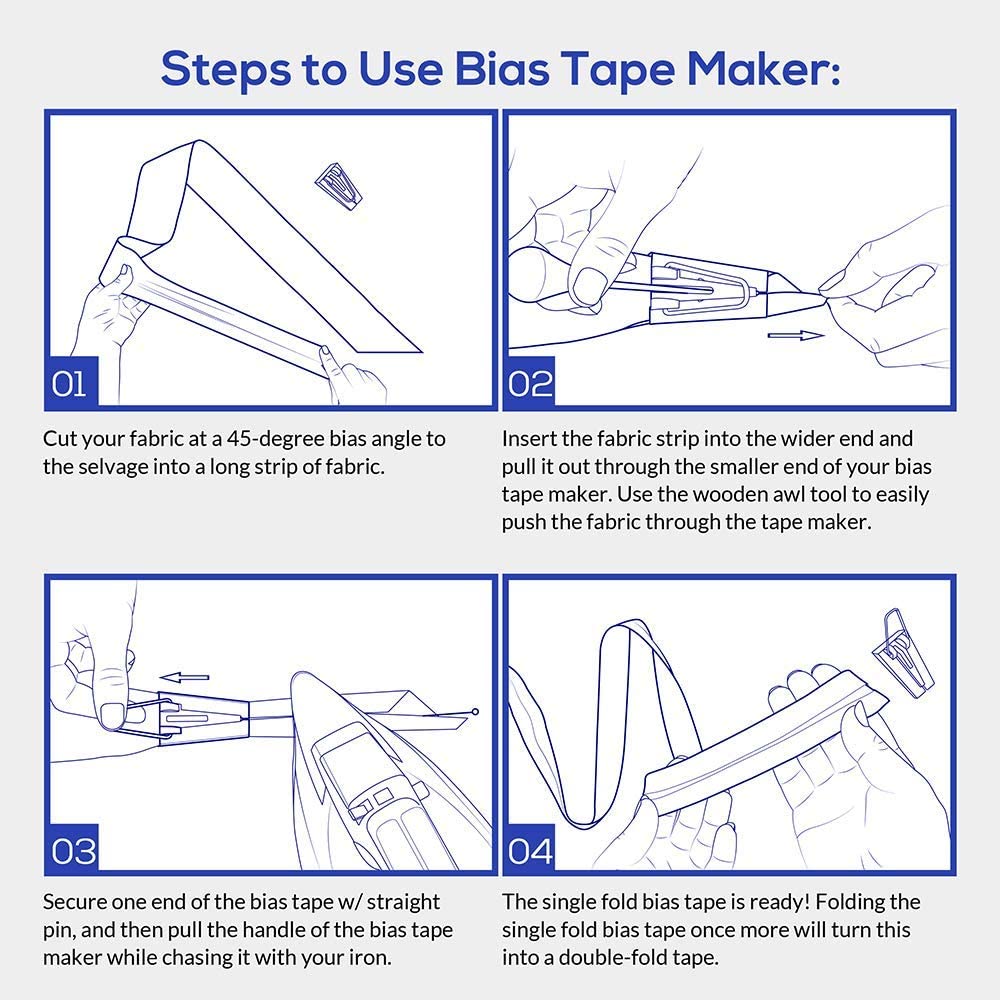 Steps to Use Bias Tape Maker:

01

Cut your fabric at a 45-degree bias angle to the selvage into a long strip of fabric.

02

Insert the fabric strip into the wider end and pull it out through the smaller end of your bias tape maker. Use the wooden awl tool to easily push the fabric through the tape maker.

03

Secure one end of the bias tape w/ straight pin, and then pull the handle of the bias tape maker while chasing it with your iron.

04

The single fold bias tape is ready! Folding the single fold bias tape once more will turn this into a double-fold tape.