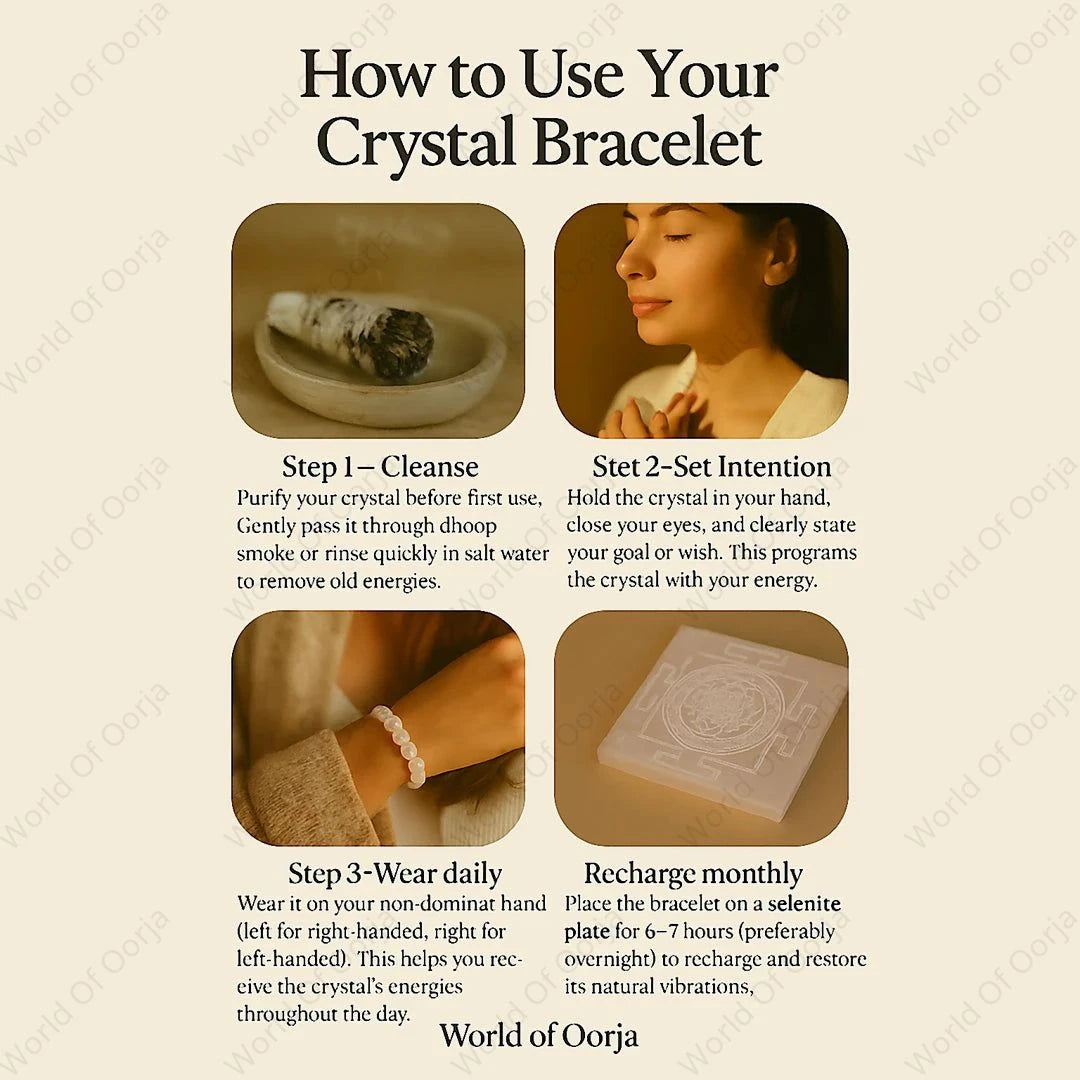 How to Use Your Crystal Bracelet

Step 1 – Cleanse
Purify your crystal before first use, Gently pass it through dhoop smoke or rinse quickly in salt water to remove old energies.

Stet 2-Set Intention
Hold the crystal in your hand, close your eyes, and clearly state your goal or wish. This programs the crystal with your energy.

Step 3-Wear daily
Wear it on your non-dominat hand (left for right-handed, right for left-handed). This helps you receive the crystal's energies throughout the day.

Recharge monthly
Place the bracelet on a selenite plate for 6–7 hours (preferably overnight) to recharge and restore its natural vibrations,

World of Oorja

World Of Oorja