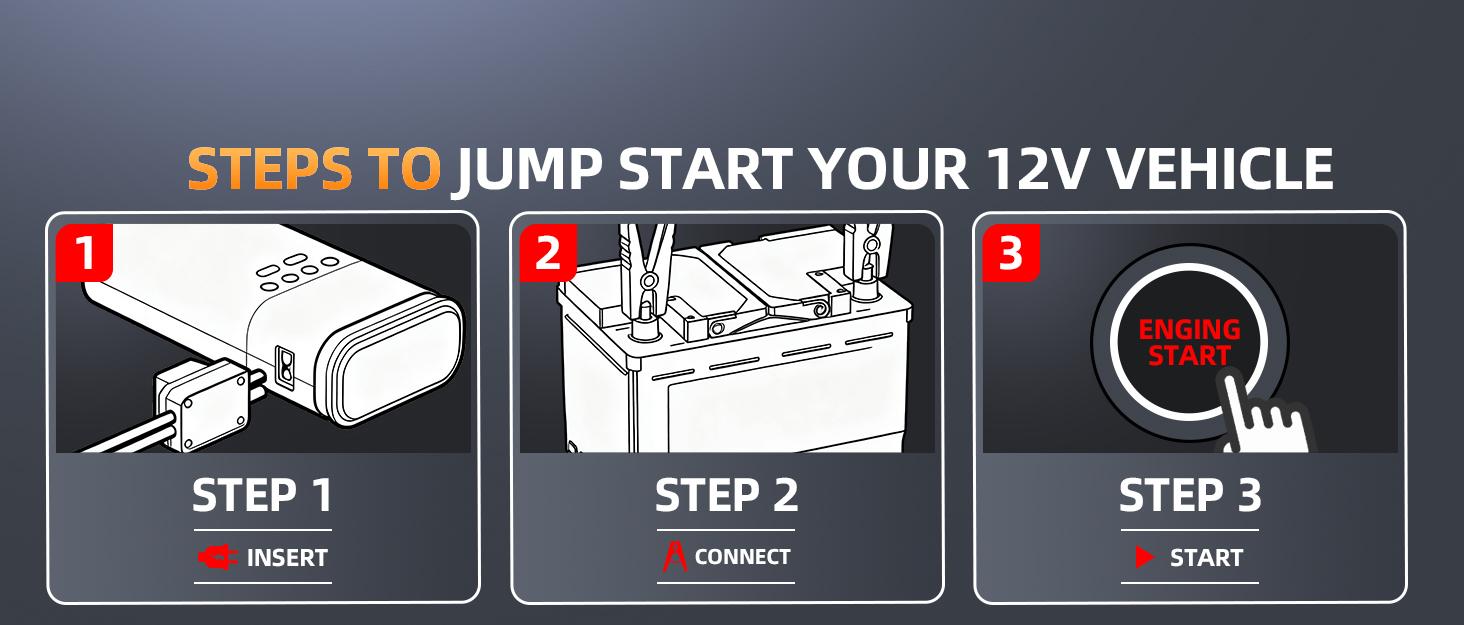 STEPS TO JUMP START YOUR 12V VEHICLE

1

STEP 1

INSERT

2

STEP 2

CONNECT

3

ENGING START

STEP 3

START