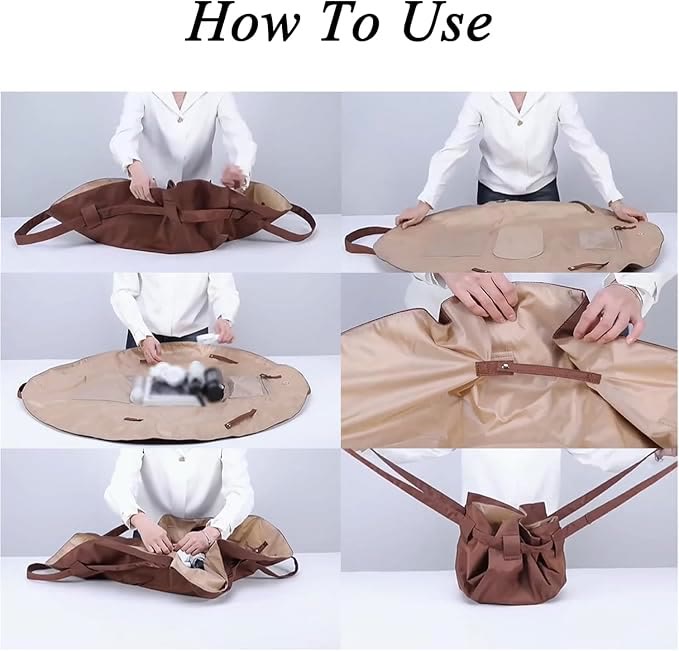 How To Use