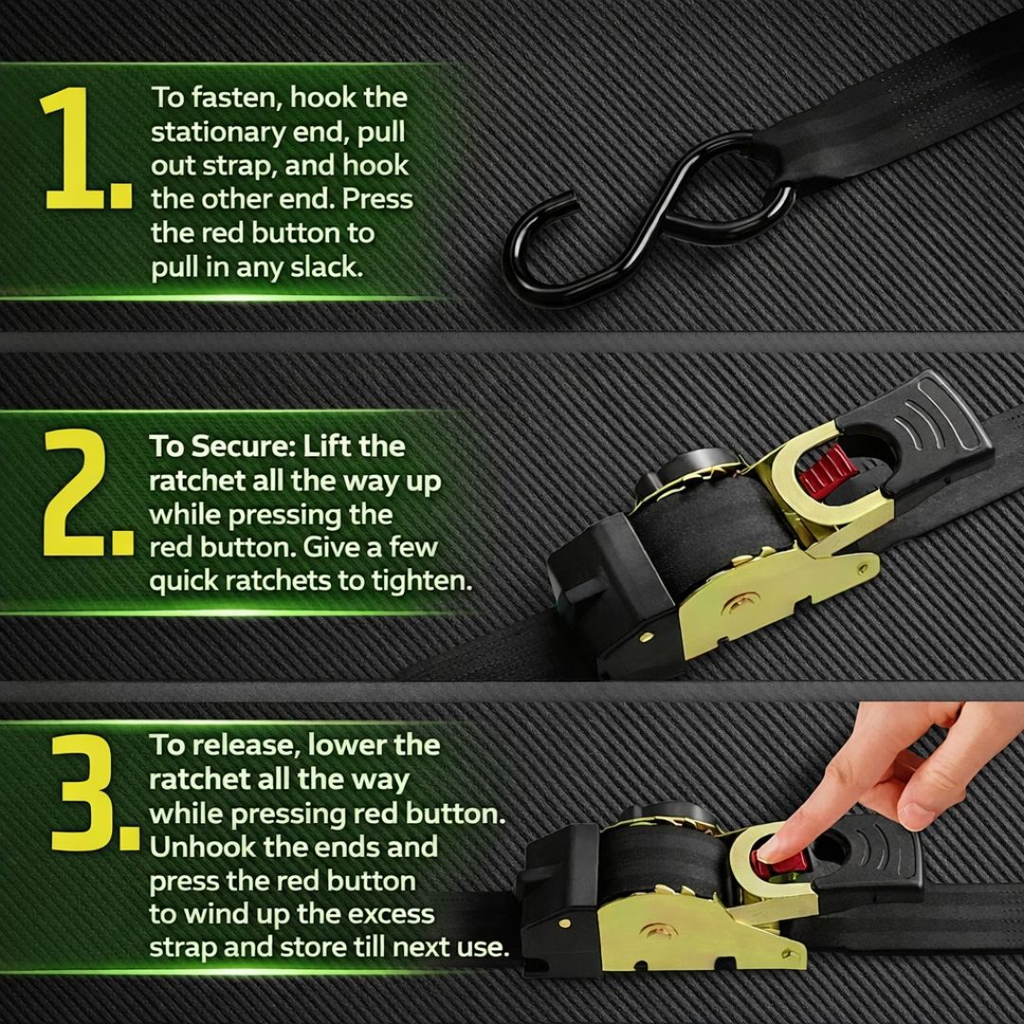 1. To fasten, hook the stationary end, pull out strap, and hook the other end. Press the red button to pull in any slack.

2. To Secure: Lift the ratchet all the way up while pressing the red button. Give a few quick ratchets to tighten.

3. To release, lower the ratchet all the way while pressing red button. Unhook the ends and press the red button to wind up the excess strap and store till next use.