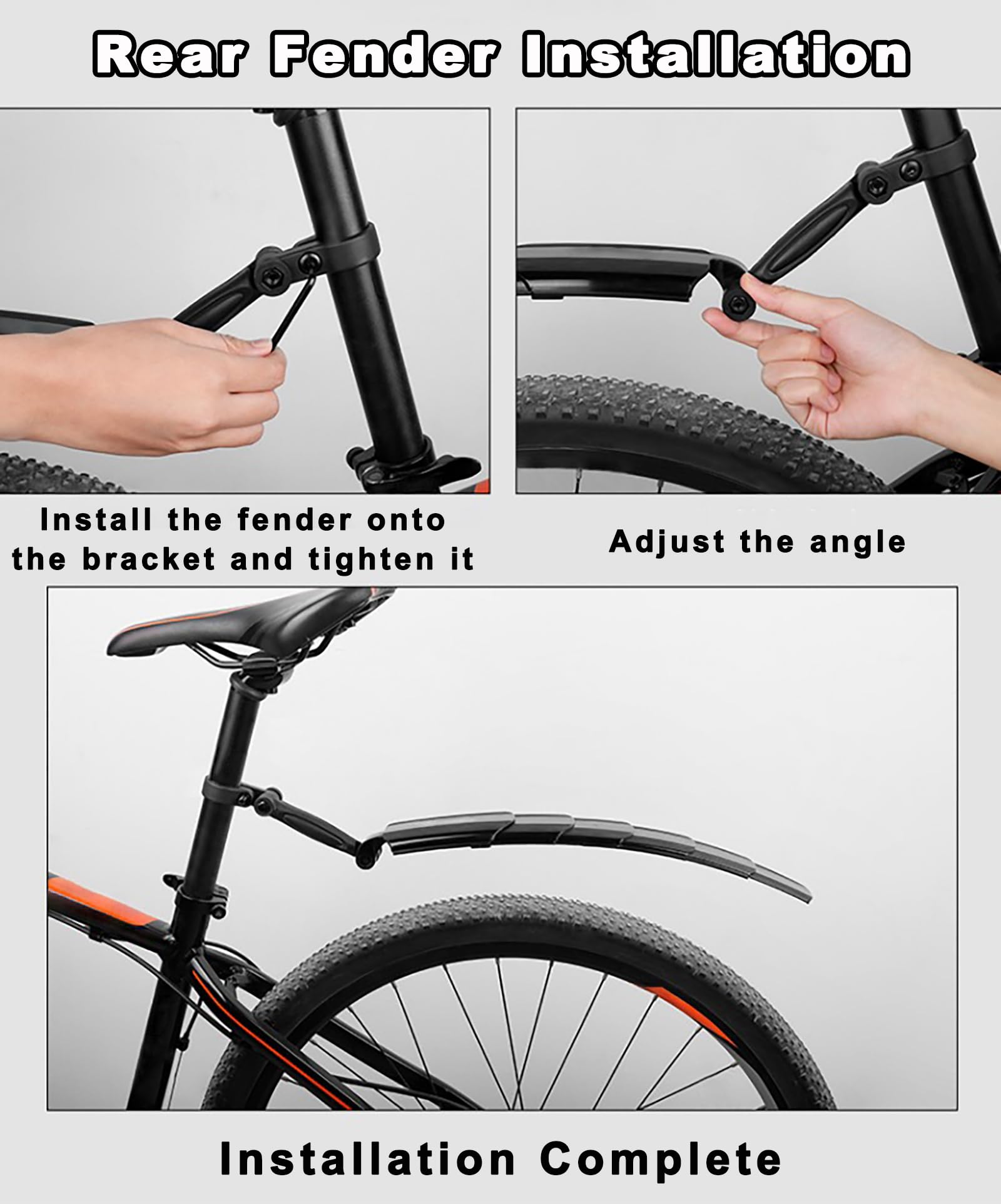 Rear Fender Installation

Install the fender onto the bracket and tighten it

Adjust the angle

Installation Complete