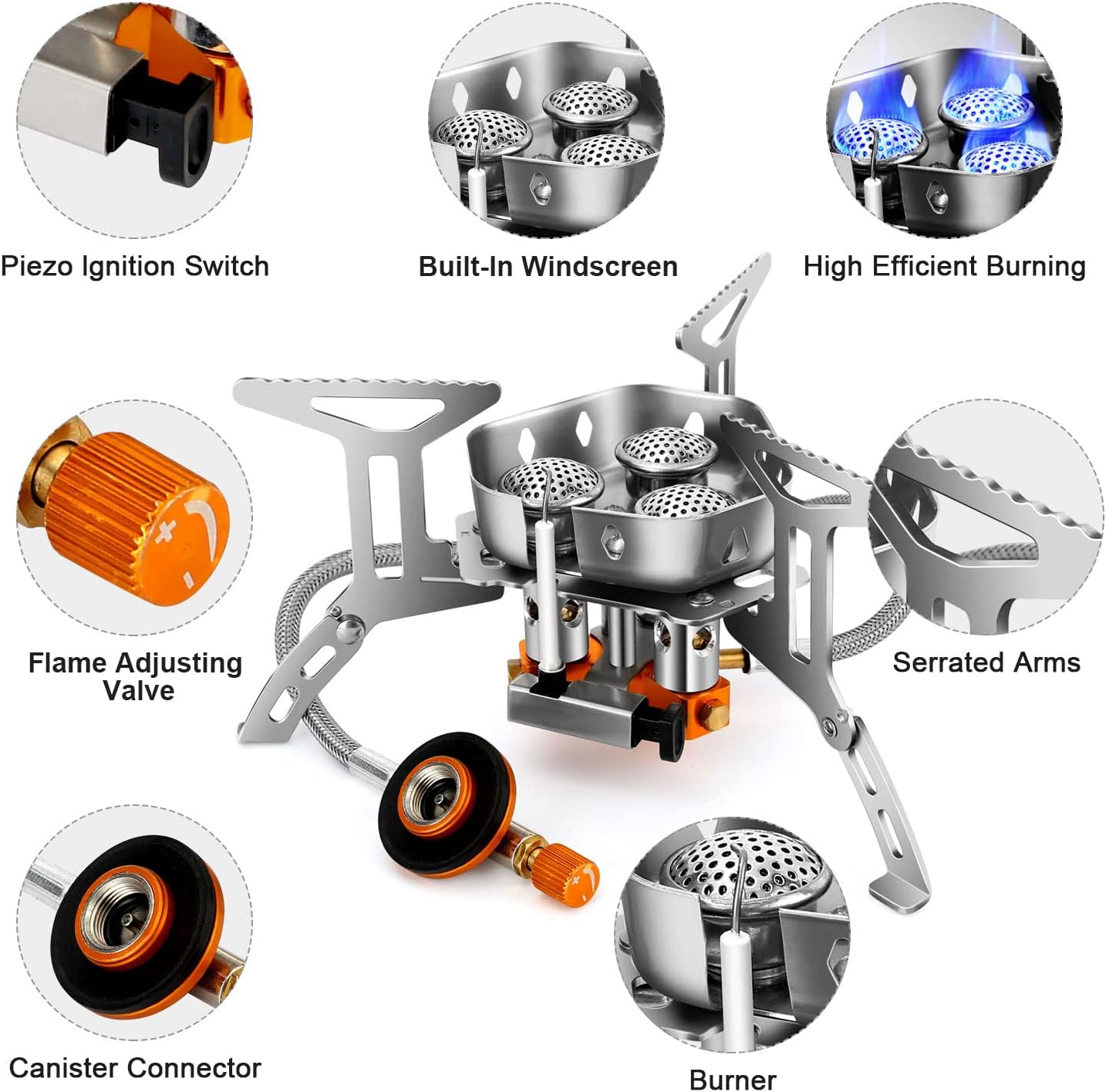 Piezo Ignition Switch

Built-In Windscreen

High Efficient Burning

Flame Adjusting Valve

Serrated Arms

Canister Connector

Burner