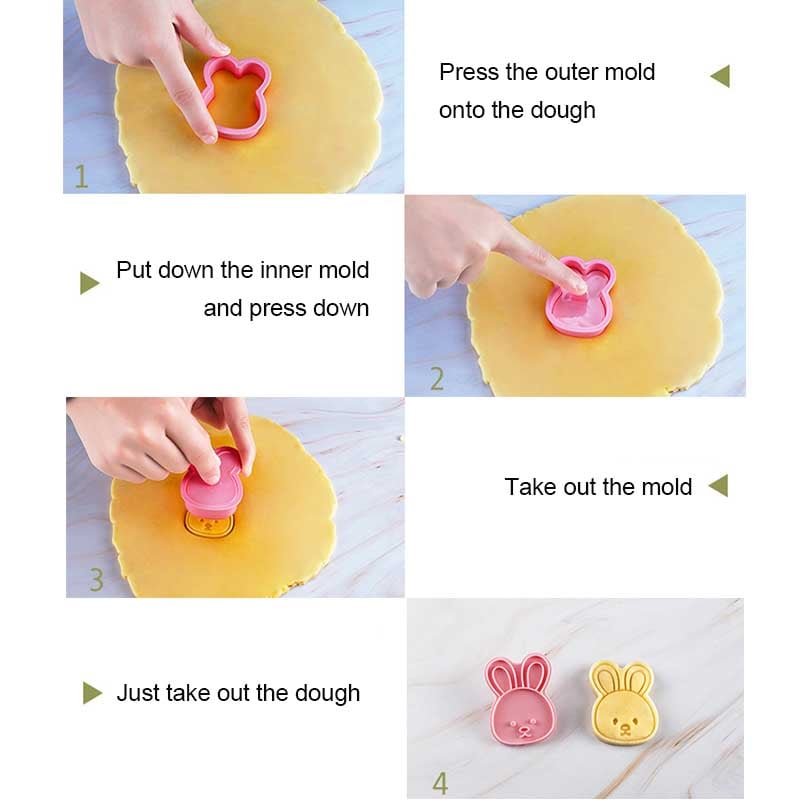 1

Press the outer mold onto the dough

Put down the inner mold and press down

2

3

Take out the mold

Just take out the dough

4