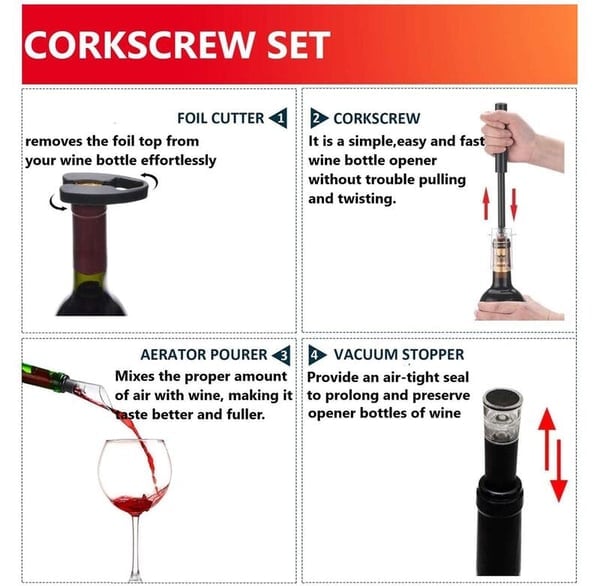 CORKSCREW SET

FOIL CUTTER 1
removes the foil top from your wine bottle effortlessly

2 CORKSCREW
It is a simple,easy and fast wine bottle opener without trouble pulling and twisting.

AERATOR POURER 3
Mixes the proper amount of air with wine, making it taste better and fuller.

4 VACUUM STOPPER
Provide an air-tight seal to prolong and preserve opener bottles of wine