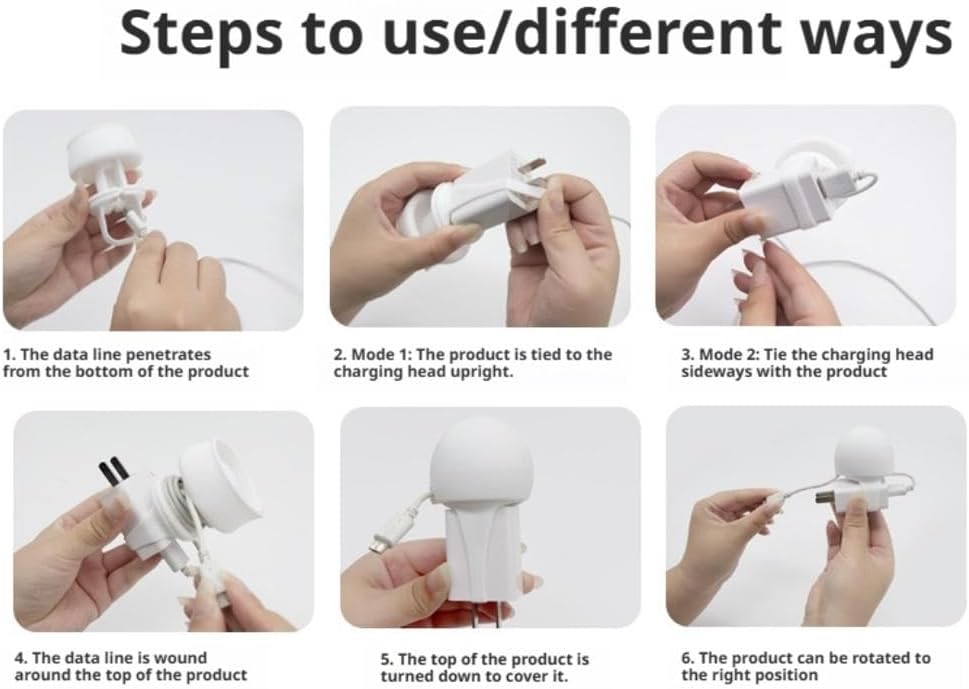 Steps to use/different ways

1. The data line penetrates from the bottom of the product

2. Mode 1: The product is tied to the charging head upright.

3. Mode 2: Tie the charging head sideways with the product

4. The data line is wound around the top of the product

5. The top of the product is turned down to cover it.

6. The product can be rotated to the right position