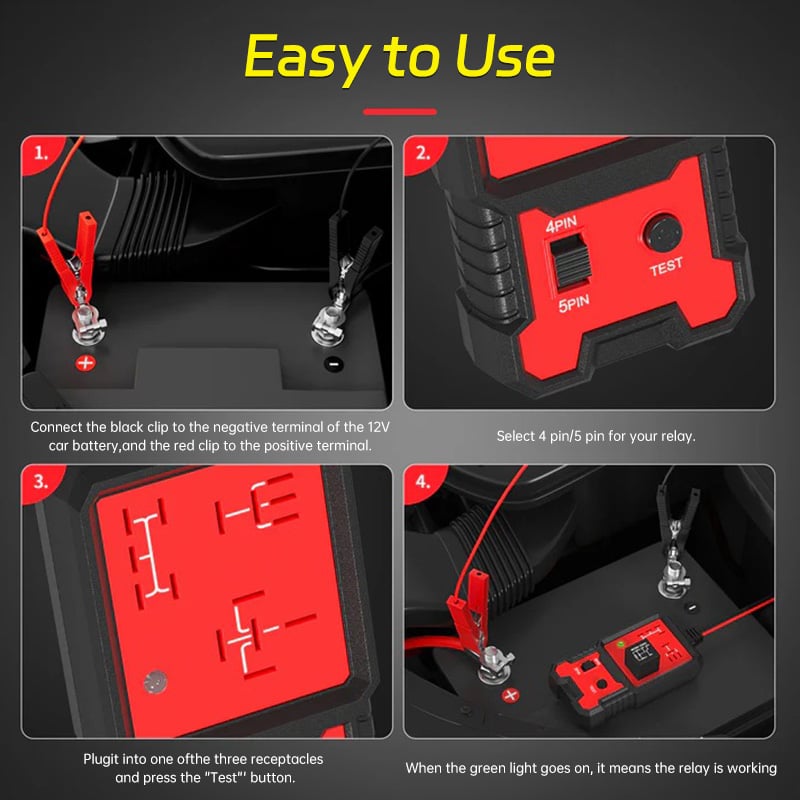 Easy to Use

1.

+

-

Connect the black clip to the negative terminal of the 12V car battery,and the red clip to the positive terminal.

2.

4PIN

5PIN

TEST

Select 4 pin/5 pin for your relay.

3.

Plugit into one ofthe three receptacles and press the "Test"' button.

4.

+

When the green light goes on, it means the relay is working