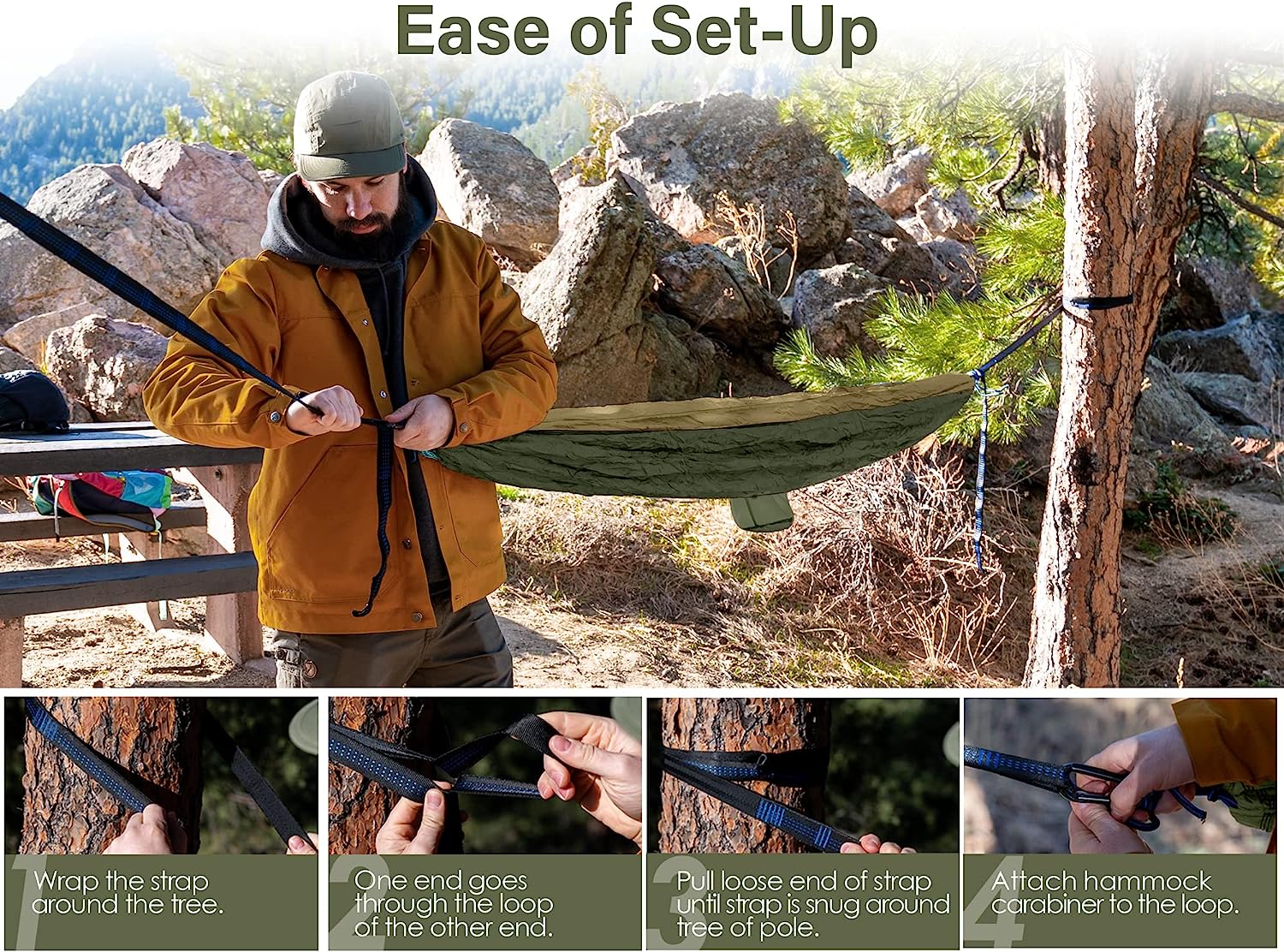 Ease of Set-Up

1
Wrap the strap around the tree.

2
One end goes through the loop of the other end.

3
Pull loose end of strap until strap is snug around tree of pole.

4
Attach hammock carabiner to the loop.