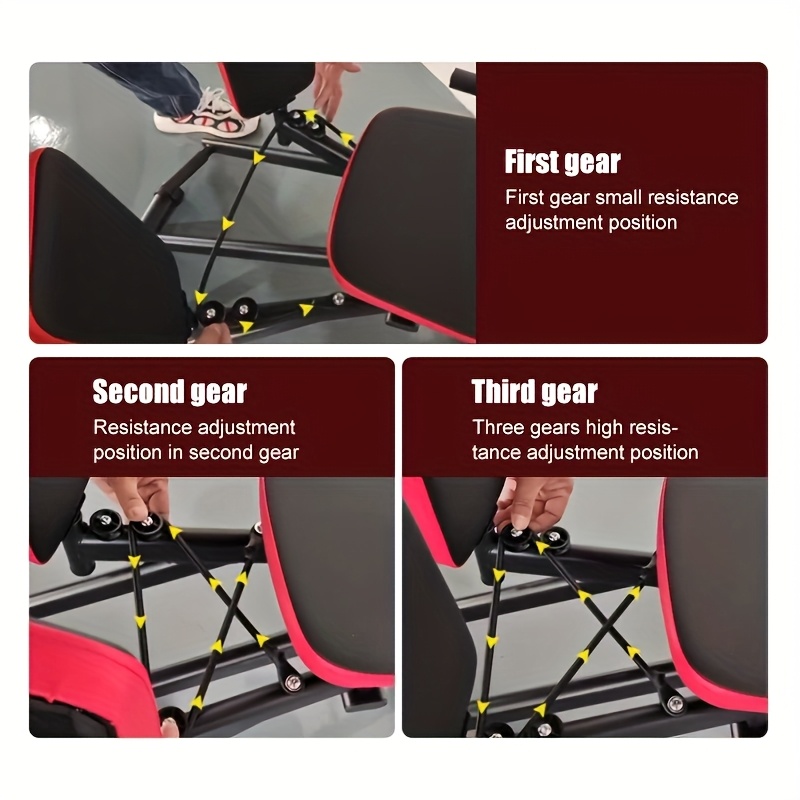 First gear
First gear small resistance adjustment position

Second gear
Resistance adjustment position in second gear

Third gear
Three gears high resistance adjustment position