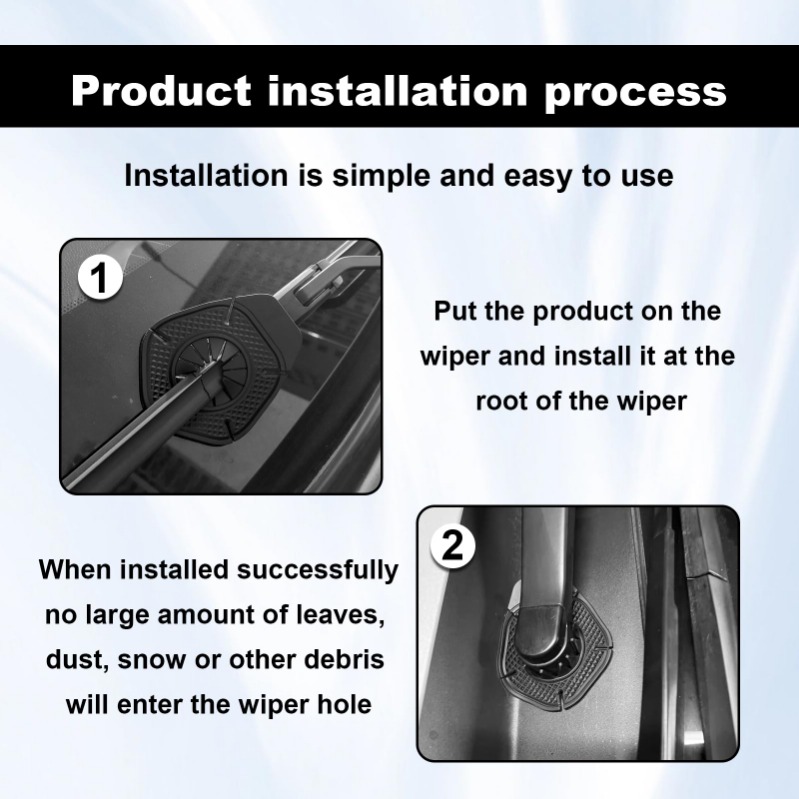 Product installation process

Installation is simple and easy to use

1

Put the product on the wiper and install it at the root of the wiper

2

When installed successfully no large amount of leaves, dust, snow or other debris will enter the wiper hole