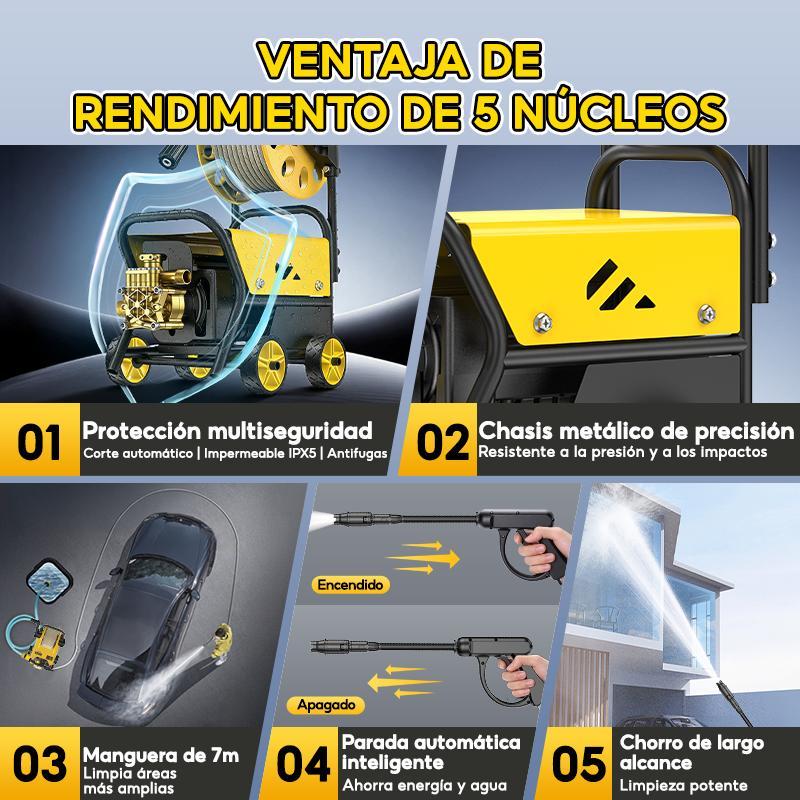 VENTAJA DE
RENDIMIENTO DE 5 NÚCLEOS

01 Protección multiseguridad
Corte automático | Impermeable IPX5 | Antifugas

02 Chasis metálico de precisión
Resistente a la presión y a los impactos

Encendido

Apagado

03 Manguera de 7m
Limpia áreas más amplias

04 Parada automática inteligente
Ahorra energía y agua

05 Chorro de largo alcance
Limpieza potente