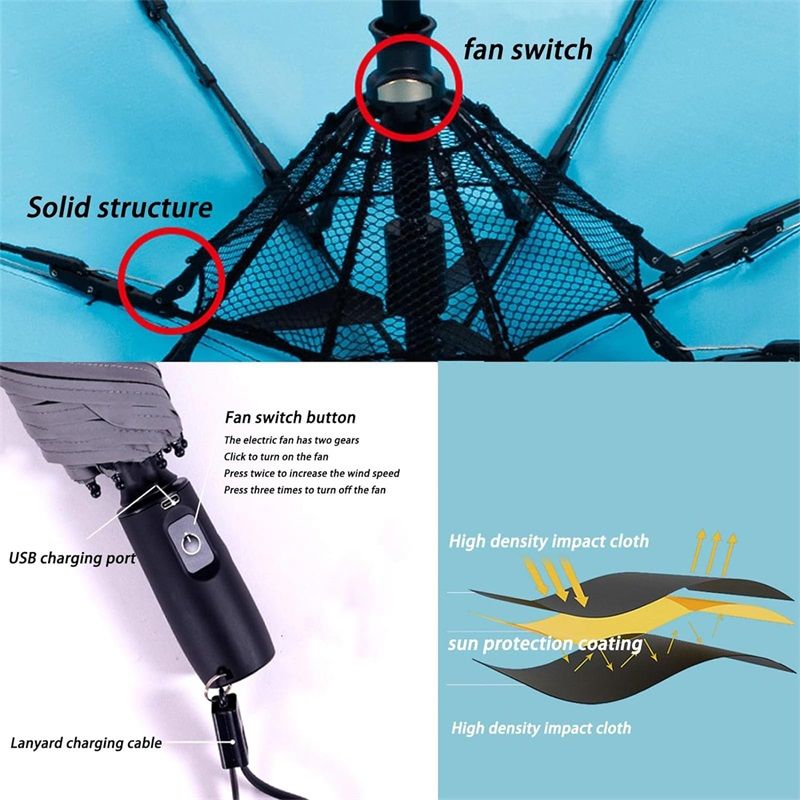 fan switch

Solid structure

Fan switch button

The electric fan has two gears
Click to turn on the fan
Press twice to increase the wind speed
Press three times to turn off the fan

USB charging port

Lanyard charging cable

High density impact cloth

sun protection coating

High density impact cloth