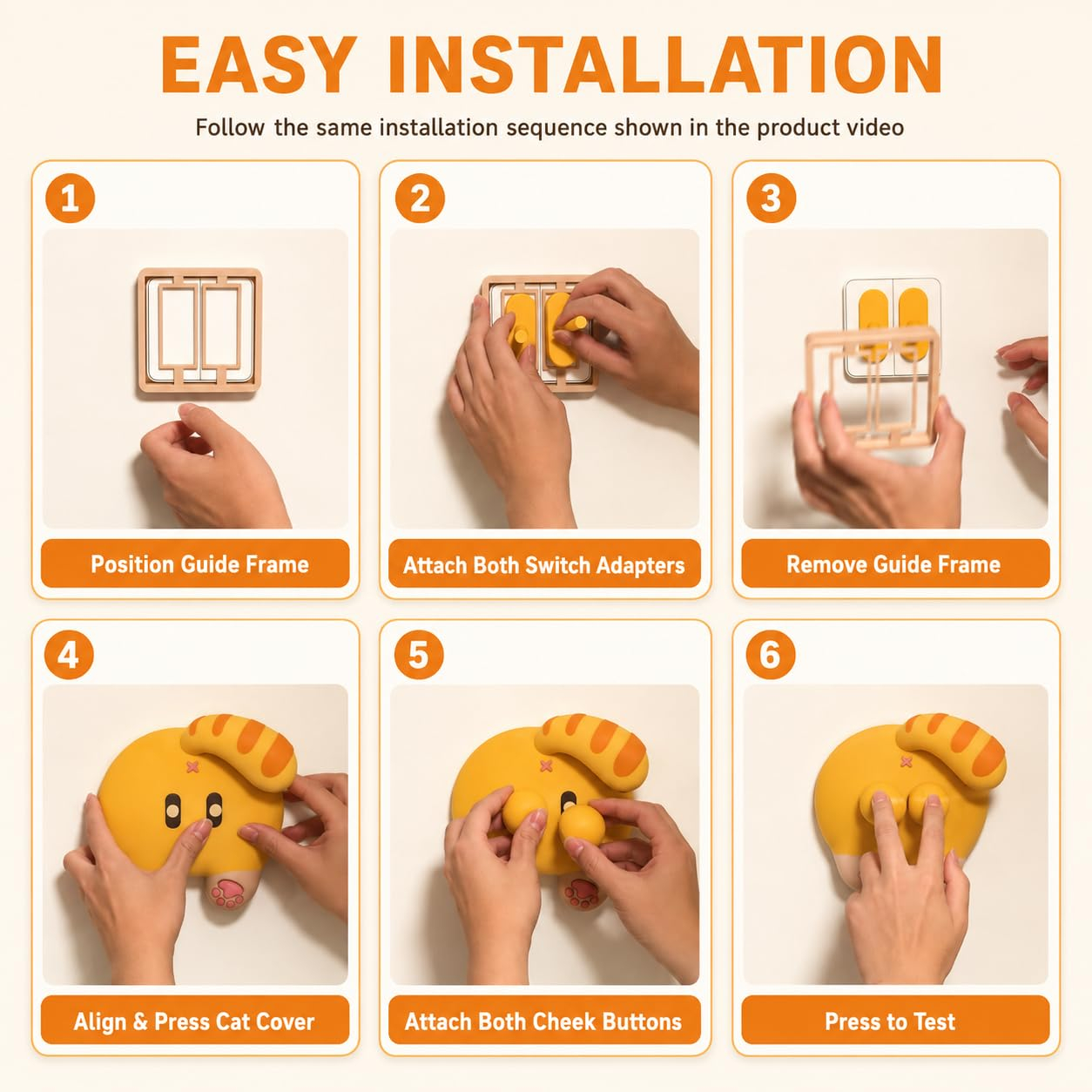 EASY INSTALLATION

Follow the same installation sequence shown in the product video

1

Position Guide Frame

2

Attach Both Switch Adapters

3

Remove Guide Frame

4

Align & Press Cat Cover

5

Attach Both Cheek Buttons

6

Press to Test