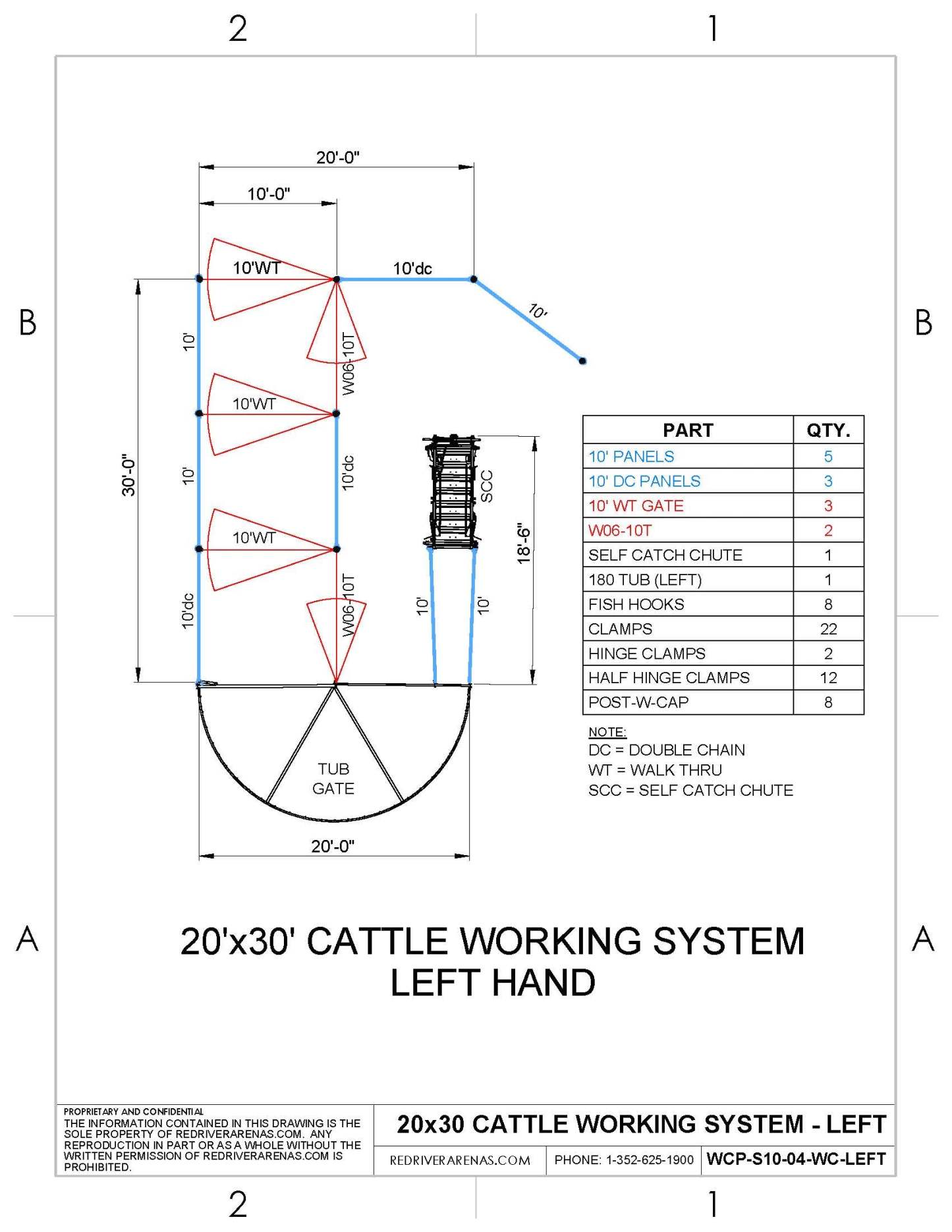 2 1

B B

20'-0"
10'-0"
10'WT
10'dc
10'
10'
W06-10T
10'WT
30'-0"
10'
10'dc
SCC
10'WT
18'-6"
10'dc
W06-10T
10'
10'
TUB
GATE
20'-0"

| PART | QTY. |
|---|---|
| 10' PANELS | 5 |
| 10' DC PANELS | 3 |
| 10' WT GATE | 3 |
| W06-10T | 2 |
| SELF CATCH CHUTE | 1 |
| 180 TUB (LEFT) | 1 |
| FISH HOOKS | 8 |
| CLAMPS | 22 |
| HINGE CLAMPS | 2 |
| HALF HINGE CLAMPS | 12 |
| POST-W-CAP | 8 |

NOTE:
DC = DOUBLE CHAIN
WT = WALK THRU
SCC = SELF CATCH CHUTE

A A

20'x30' CATTLE WORKING SYSTEM
LEFT HAND

PROPRIETARY AND CONFIDENTIAL
THE INFORMATION CONTAINED IN THIS DRAWING IS THE SOLE PROPERTY OF REDRIVERARENAS.COM. ANY REPRODUCTION IN PART OR AS A WHOLE WITHOUT THE WRITTEN PERMISSION OF REDRIVERARENAS.COM IS PROHIBITED.

20x30 CATTLE WORKING SYSTEM - LEFT
REDRIVERARENAS.COM
PHONE: 1-352-625-1900
WCP-S10-04-WC-LEFT

2 1