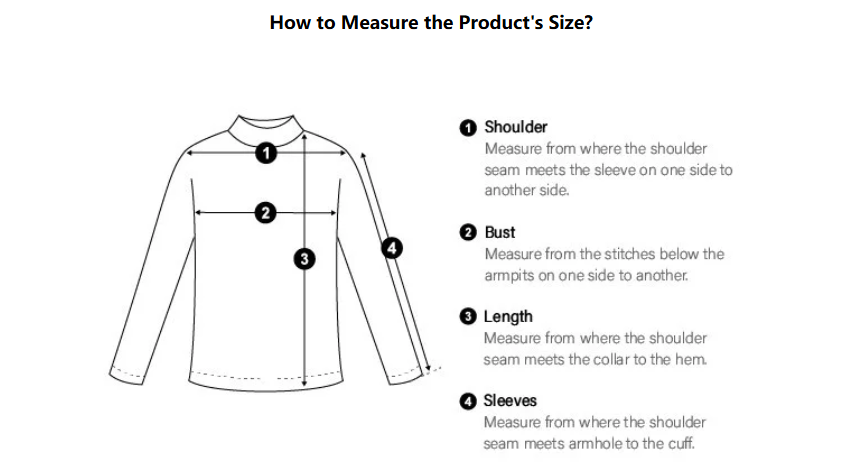 How to Measure the Product's Size?

1

2

3

4

1 Shoulder
Measure from where the shoulder seam meets the sleeve on one side to another side.

2 Bust
Measure from the stitches below the armpits on one side to another.

3 Length
Measure from where the shoulder seam meets the collar to the hem.

4 Sleeves
Measure from where the shoulder seam meets armhole to the cuff.