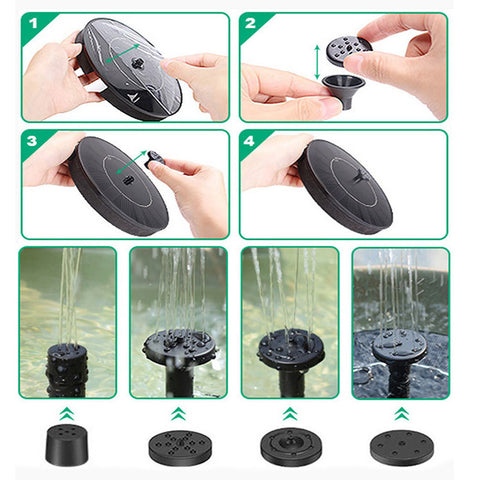 1
2
3
4