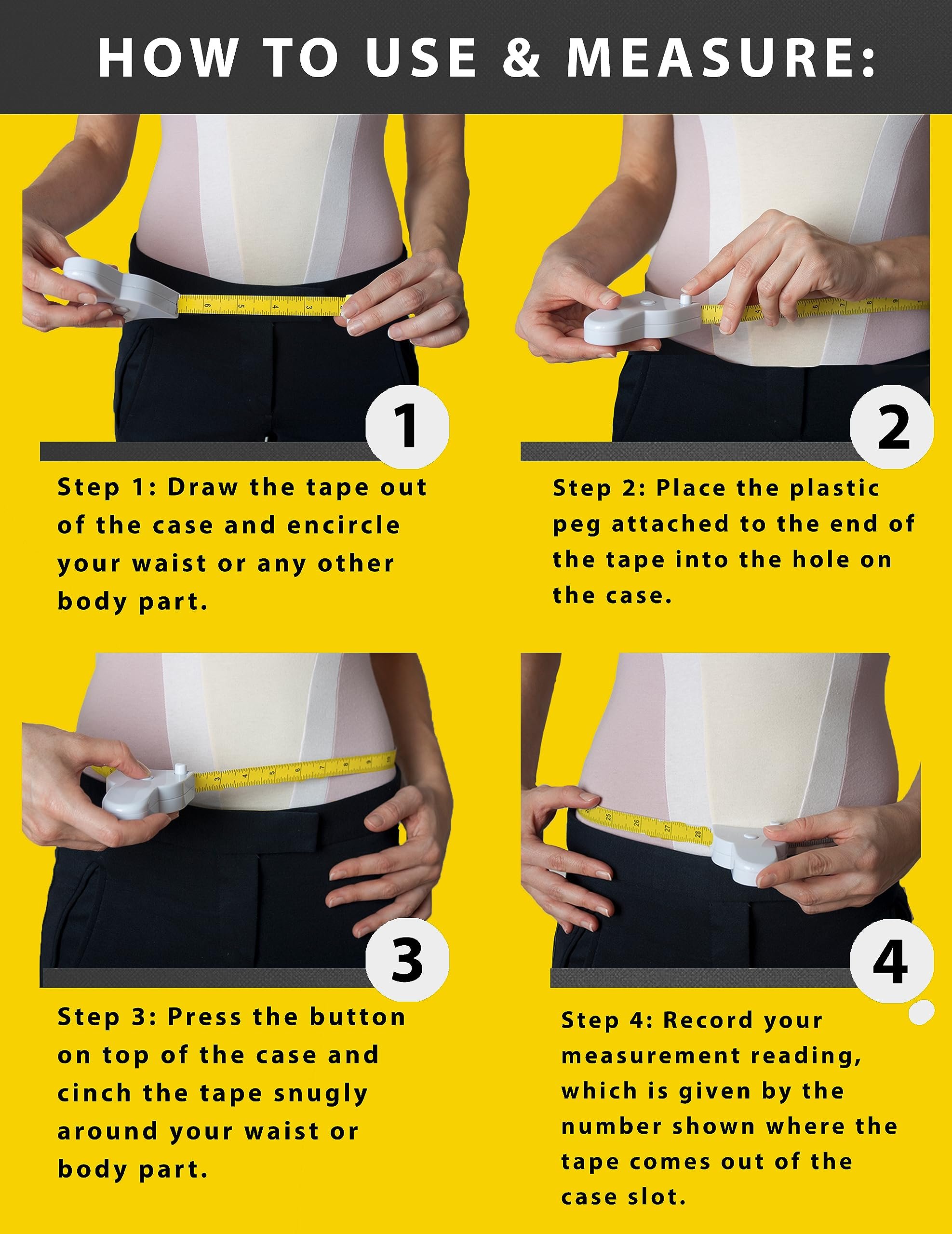 HOW TO USE & MEASURE:

1

Step 1: Draw the tape out of the case and encircle your waist or any other body part.

2

Step 2: Place the plastic peg attached to the end of the tape into the hole on the case.

3

Step 3: Press the button on top of the case and cinch the tape snugly around your waist or body part.

4

Step 4: Record your measurement reading, which is given by the number shown where the tape comes out of the case slot.