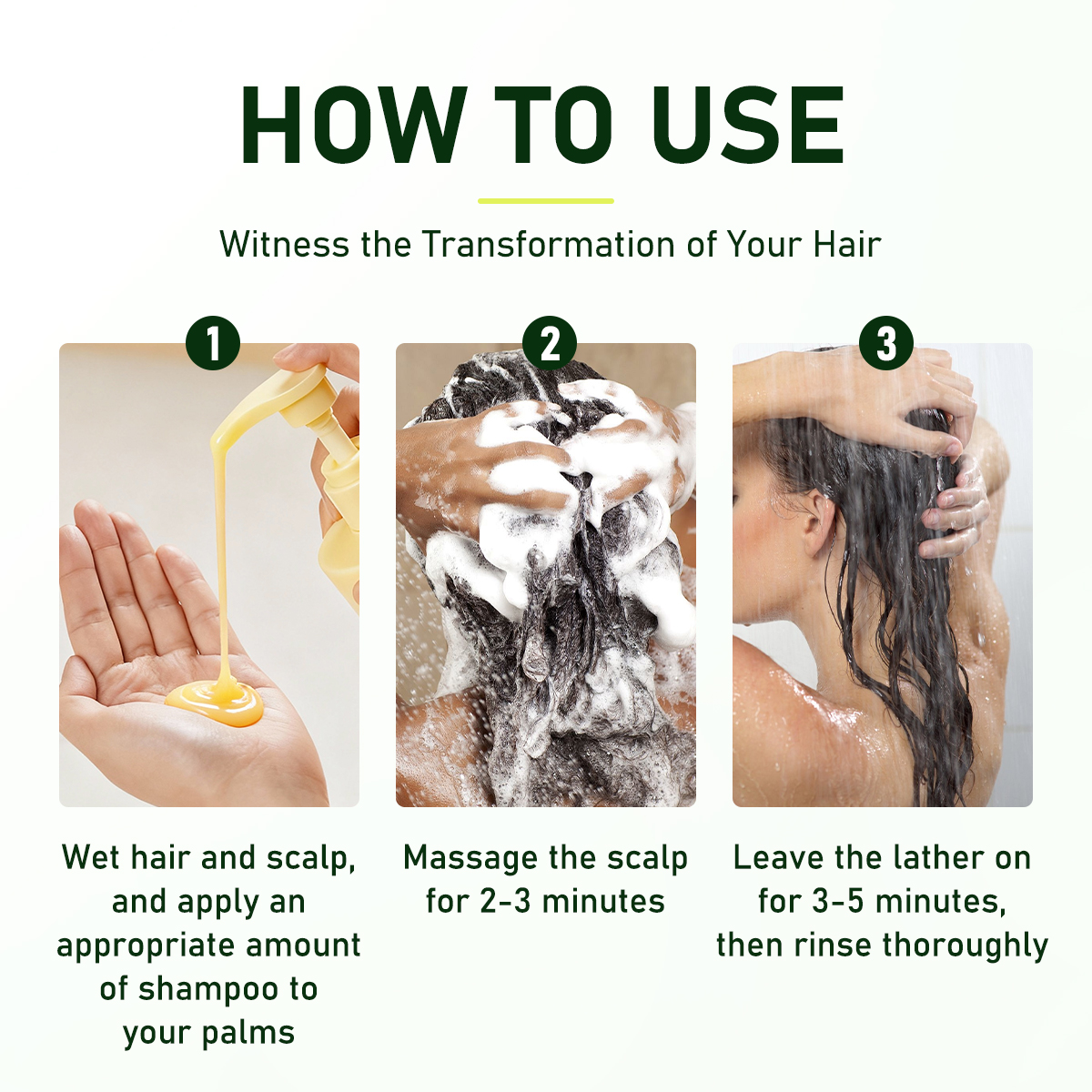 HOW TO USE

Witness the Transformation of Your Hair

1

Wet hair and scalp, and apply an appropriate amount of shampoo to your palms

2

Massage the scalp for 2-3 minutes

3

Leave the lather on for 3-5 minutes, then rinse thoroughly