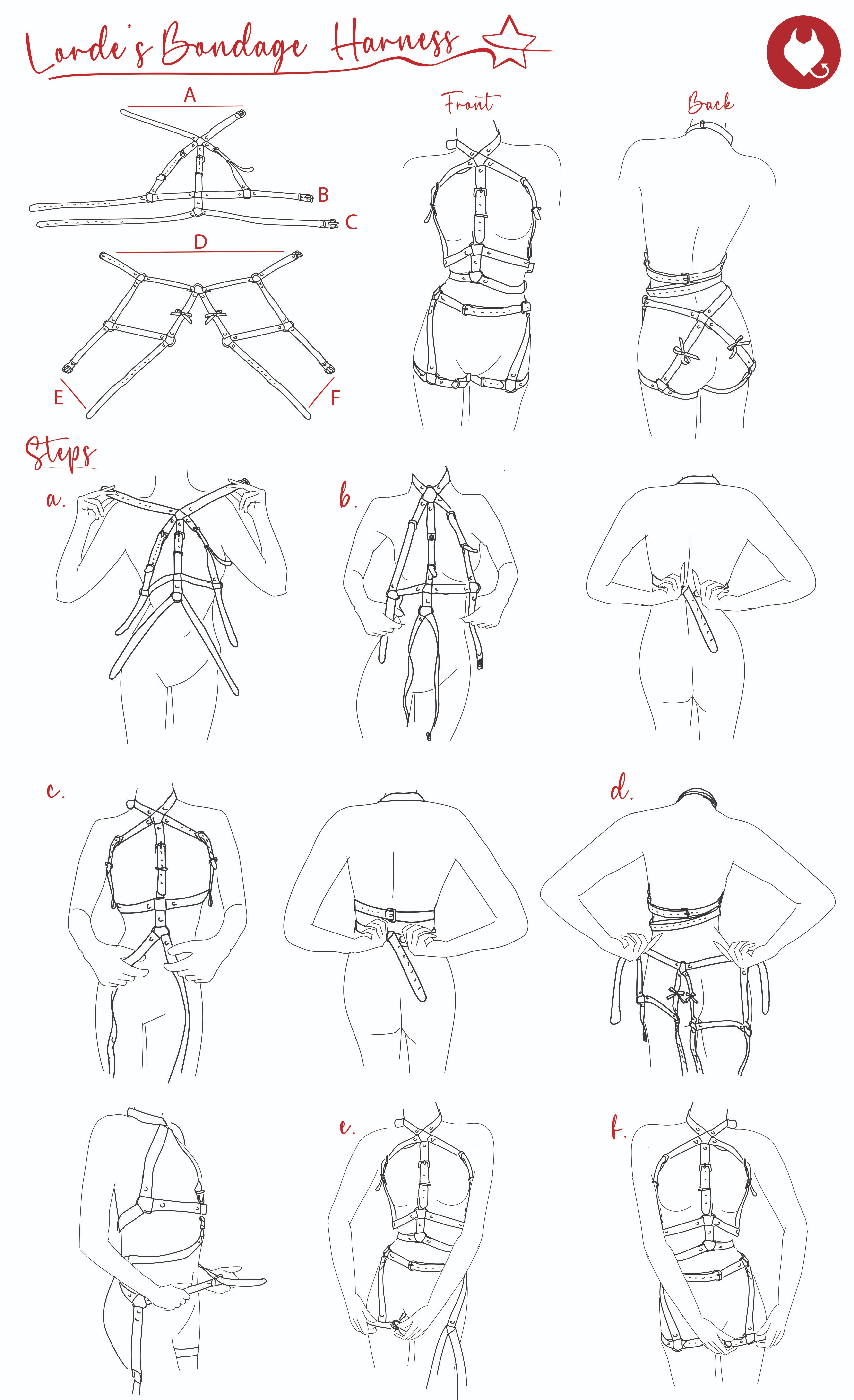 Lorde's Bondage Harness

A

B

C

D

E

F

Front

Back

Steps

a.

b.

c.

d.

e.

f.