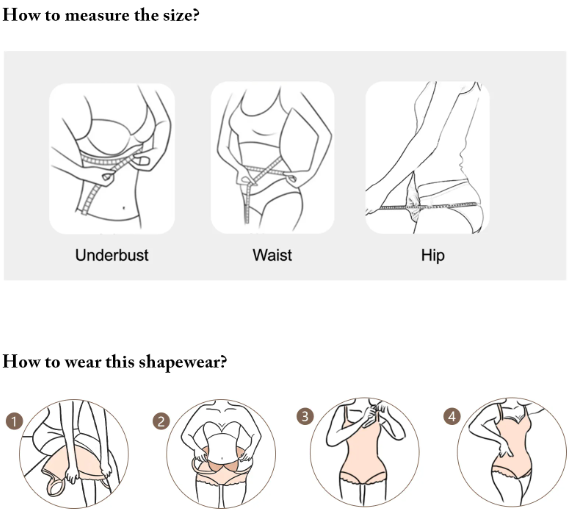 How to measure the size?

Underbust

Waist

Hip

How to wear this shapewear?

1

2

3

4