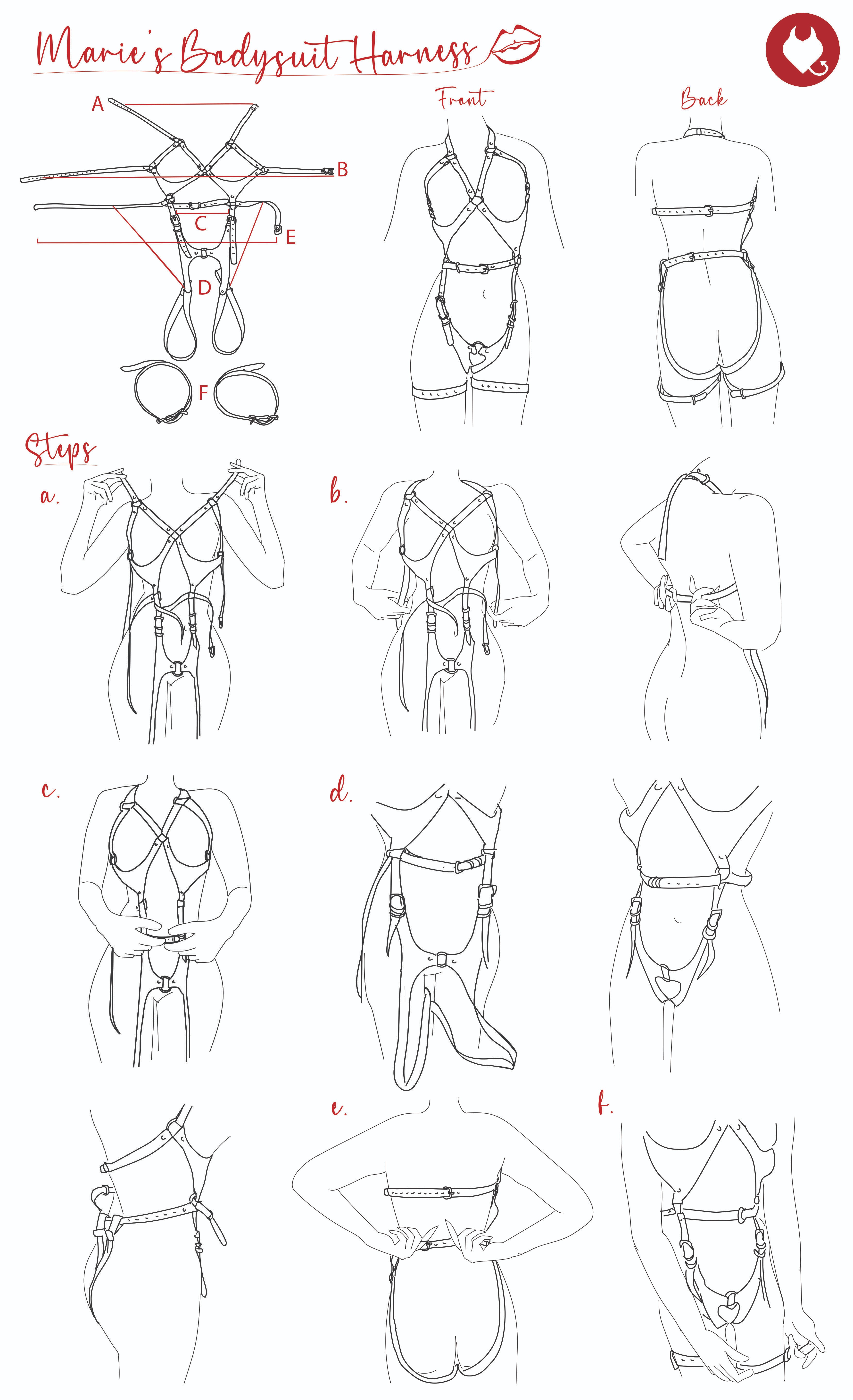 Marie's Bodysuit Harness

A
B
C
E
D
F

Front

Back

Steps

a.

b.

c.

d.

e.

f.