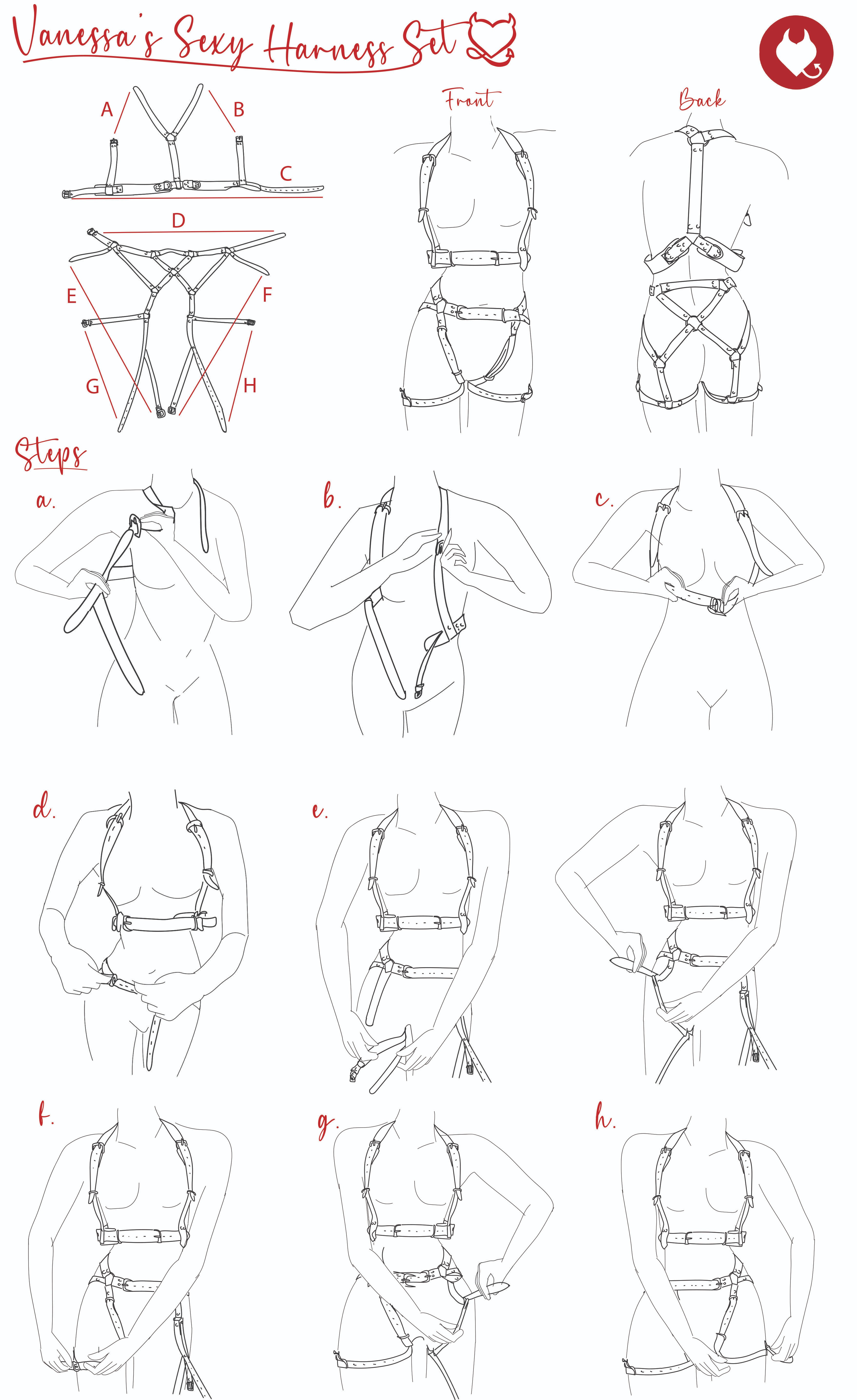 Vanessa's Sexy Harness Set

A
B
C
D
E
F
G
H

Front

Back

Steps

a.

b.

c.

d.

e.

f.

g.

h.