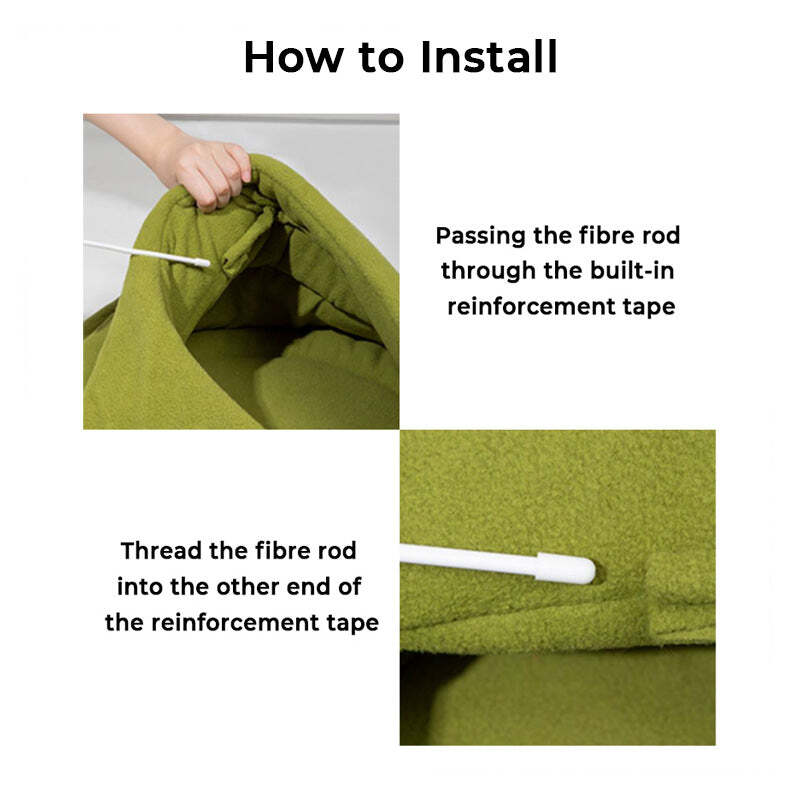 How to Install

Passing the fibre rod through the built-in reinforcement tape

Thread the fibre rod into the other end of the reinforcement tape