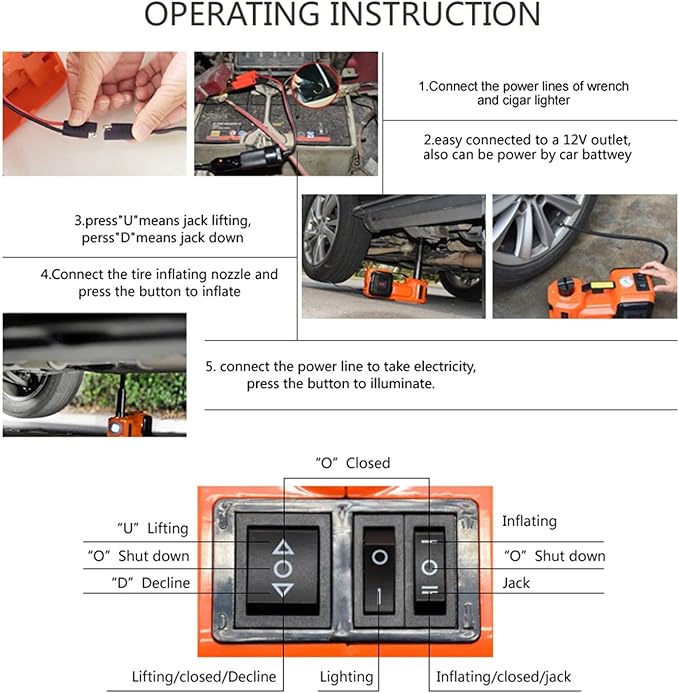 OPERATING INSTRUCTION

1.Connect the power lines of wrench and cigar lighter

2.easy connected to a 12V outlet, also can be power by car battwey

3.press"U"means jack lifting, perss"D"means jack down

4.Connect the tire inflating nozzle and press the button to inflate

5. connect the power line to take electricity, press the button to illuminate.

"O" Closed

"U" Lifting

"O" Shut down

"D" Decline

Inflating

"O" Shut down

Jack

Lifting/closed/Decline

Lighting

Inflating/closed/jack