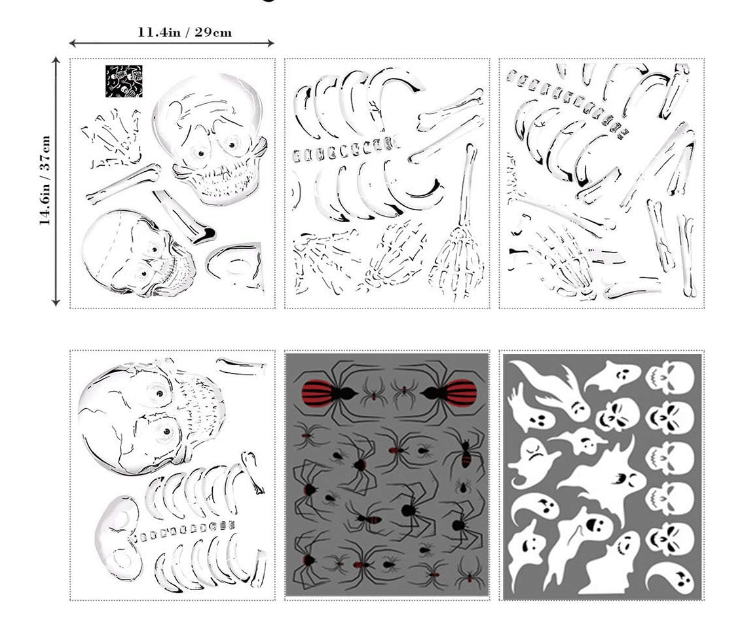 11.4in / 29cm

14.6in / 37cm